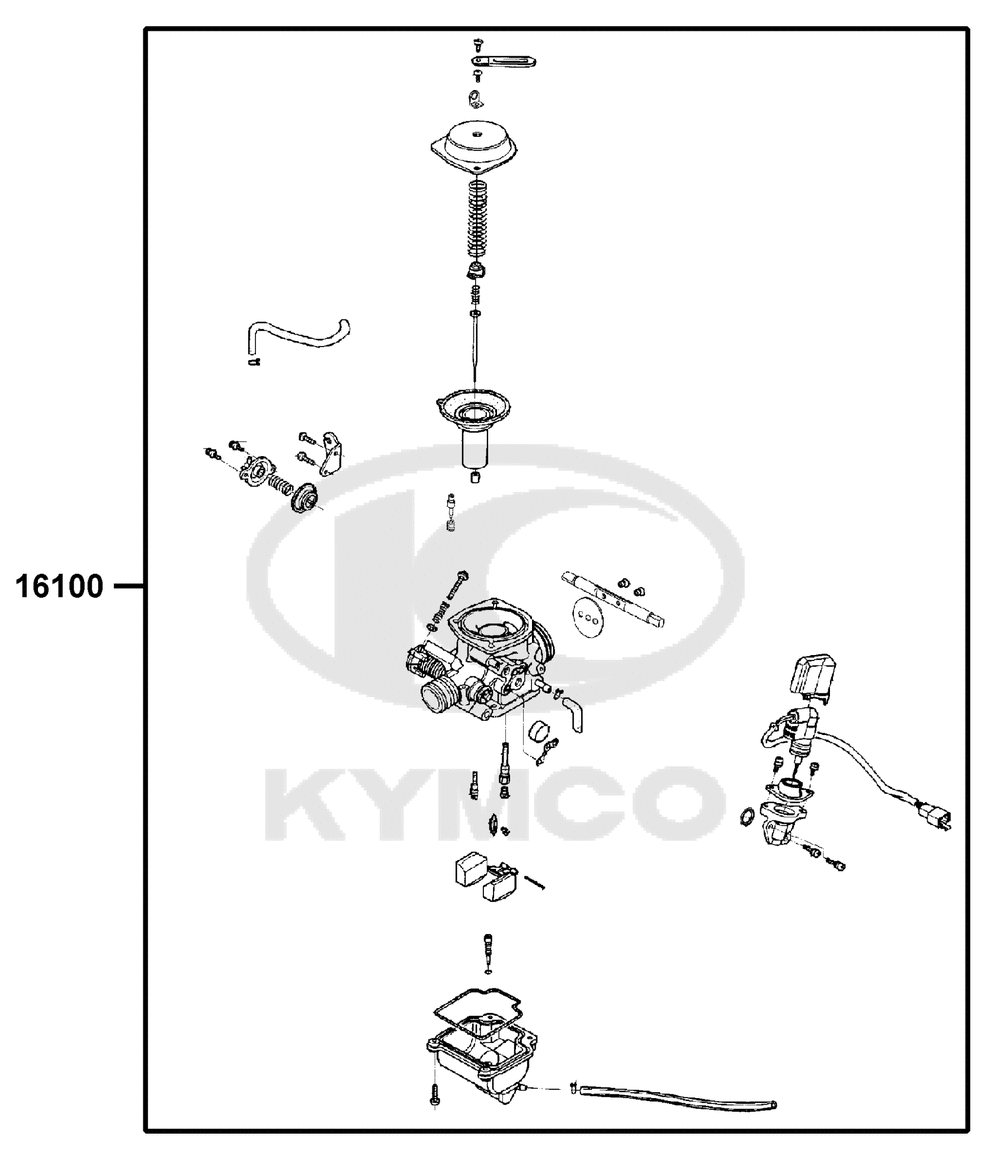 16100

KYMCO