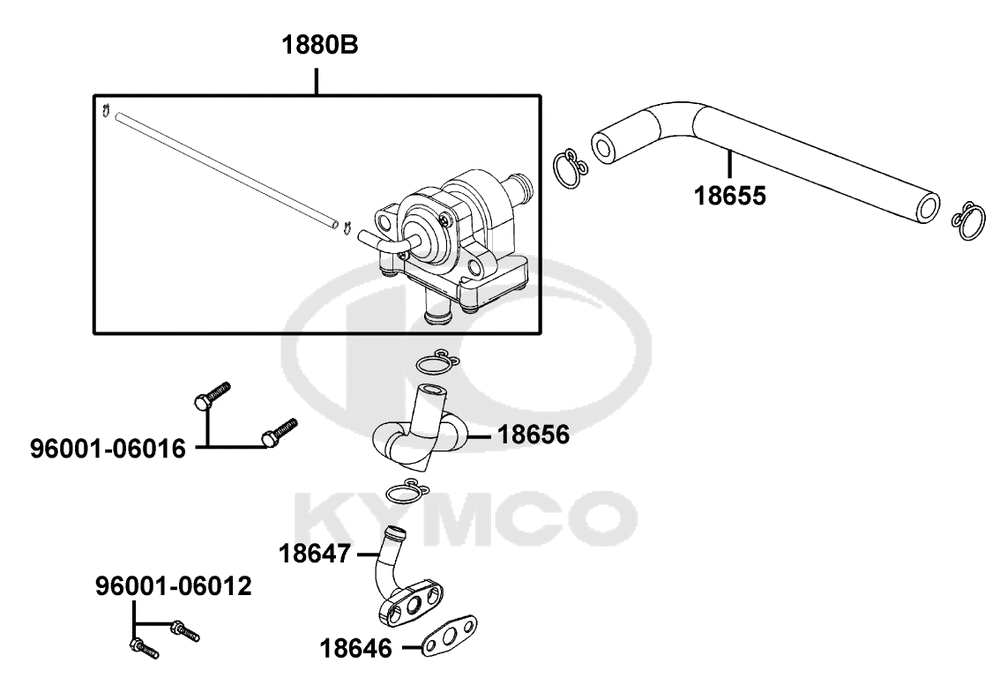 1880B

18655

96001-06016

18656

KYMCO

18647

96001-06012

18646