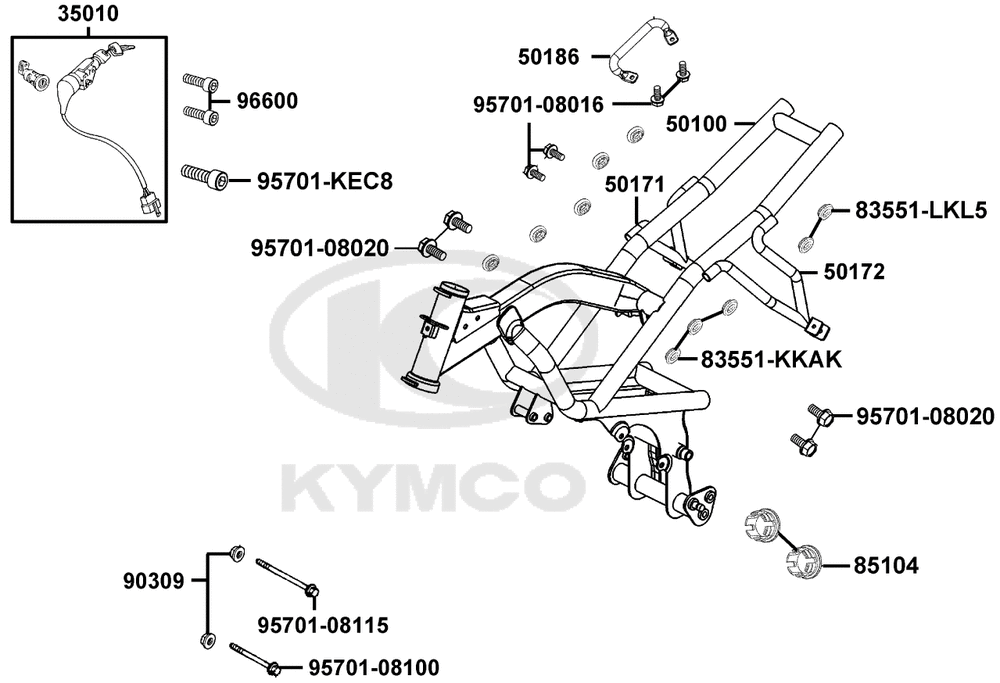 35010

96600

95701-KEC8

50186

95701-08016

50100

50171

83551-LKL5

95701-08020

50172

83551-KKAK

95701-08020

KYMCO

85104

90309

95701-08115

95701-08100