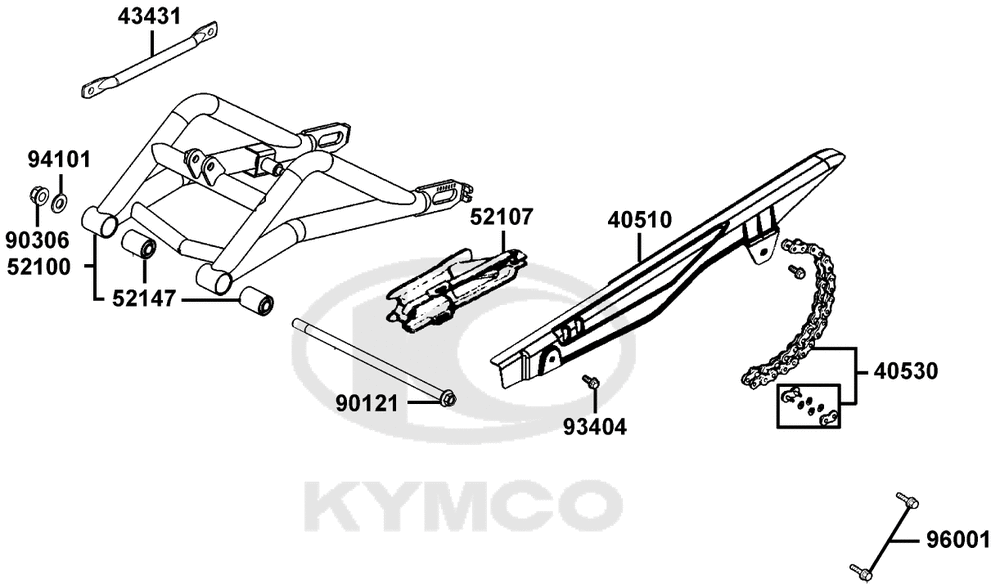 43431
94101
90306
52100
52147
52107
40510
90121
93404
40530
KYMCO
96001