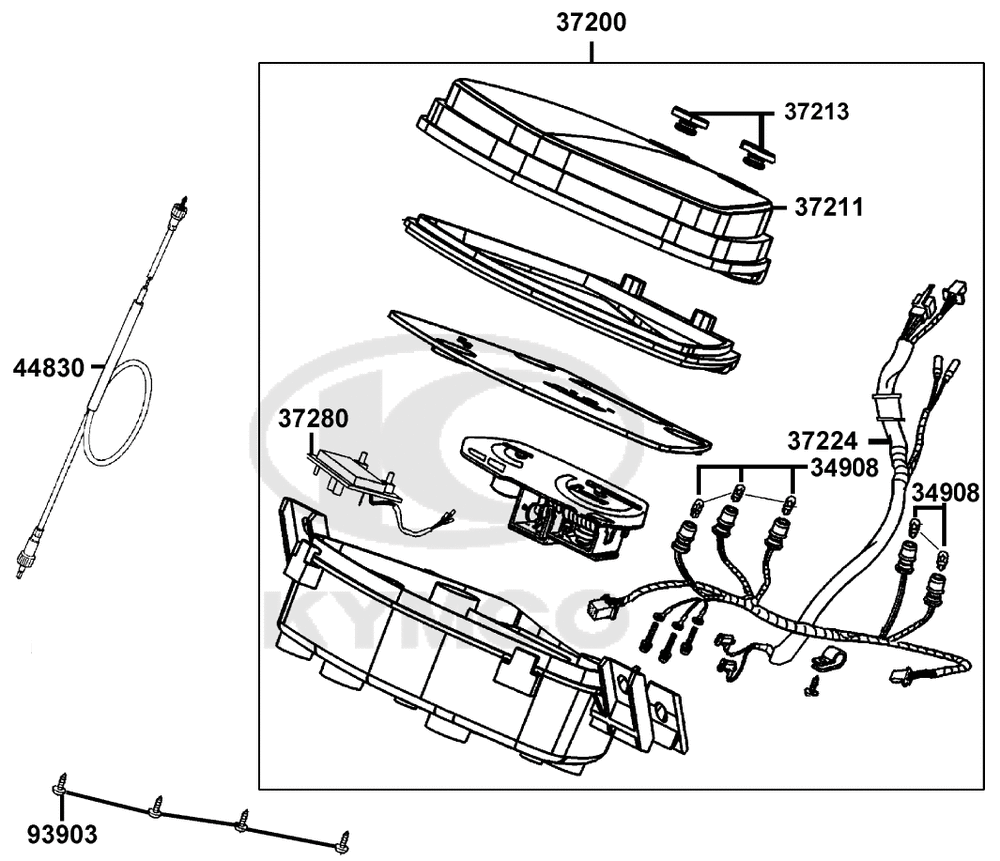 37200
37213
37211
44830
37280
37224
34908
34908
KYMCO
93903