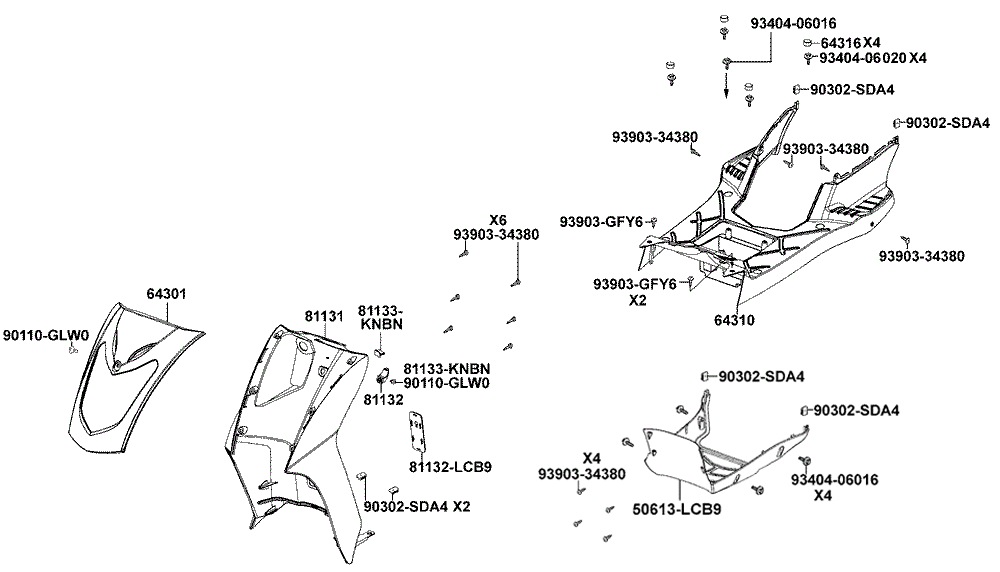 93404-06016
64316 X4
93404-06020 X4
90302-SDA4
90302-SDA4
93903-34380
93903-34380
93903-GFY6
93903-34380
93903-GFY6
X2
64310
X6
93903-34380
64301
90110-GLW0
81131
81133-KNBN
81133-KNBN
90110-GLW0
81132
81132-LCB9
90302-SDA4 X2
90302-SDA4
90302-SDA4
X4
93903-34380
50613-LCB9
93404-06016
X4