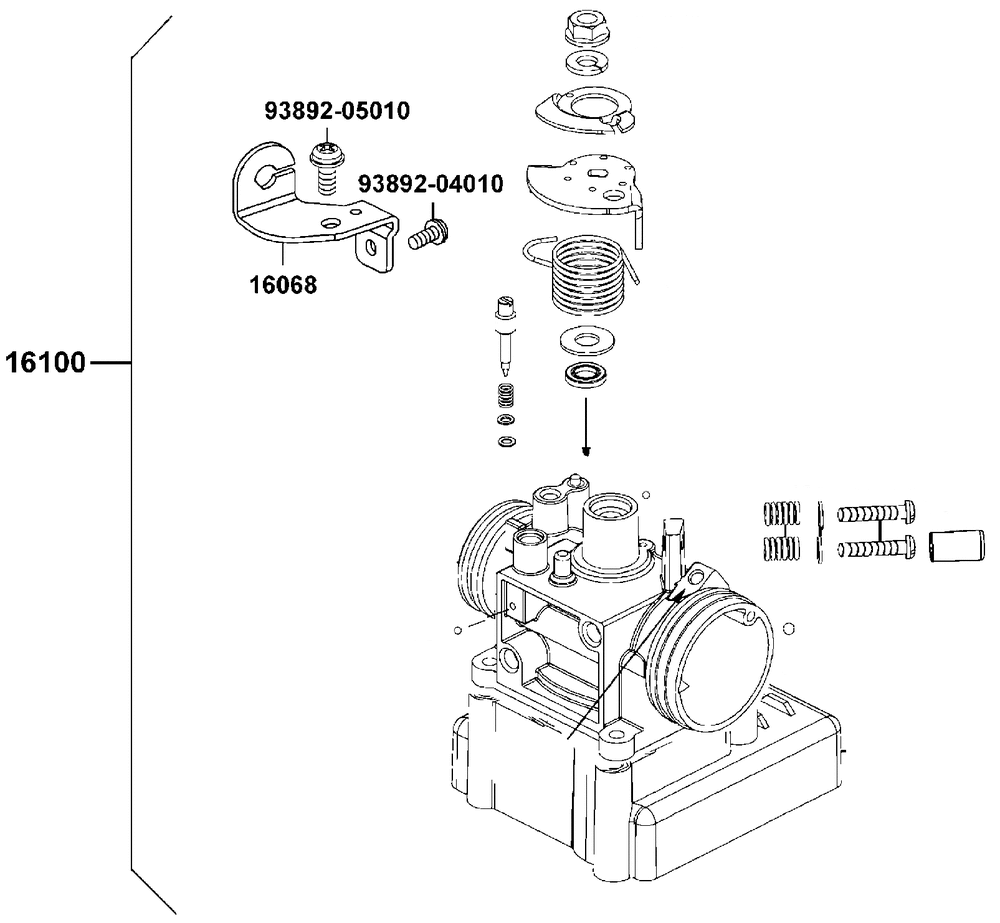 93892-05010
93892-04010
16068
16100