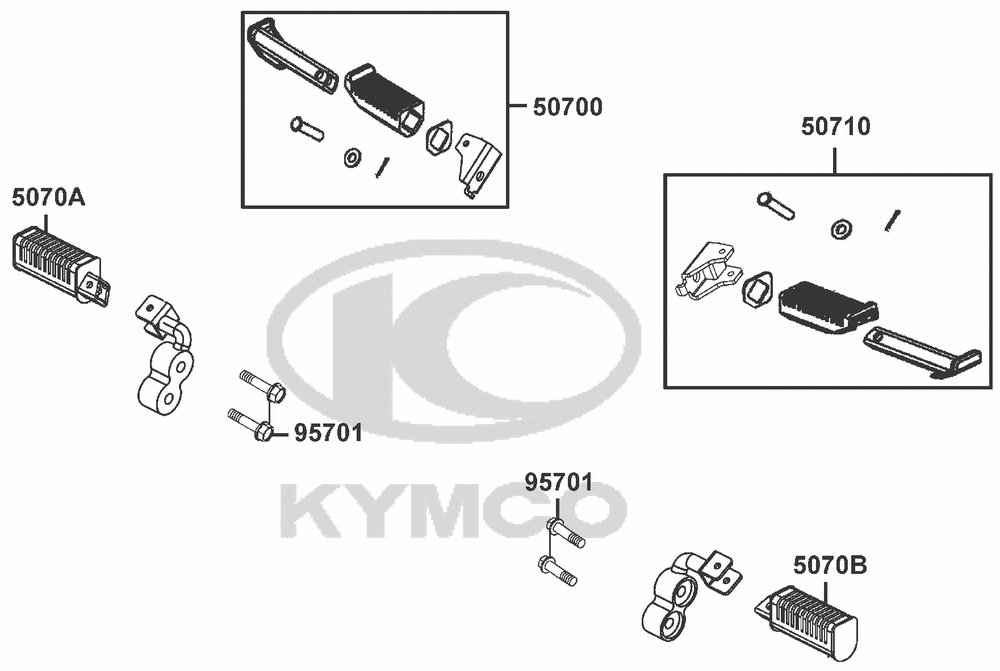 50700

50710

5070A

95701

KYMCO

95701

5070B