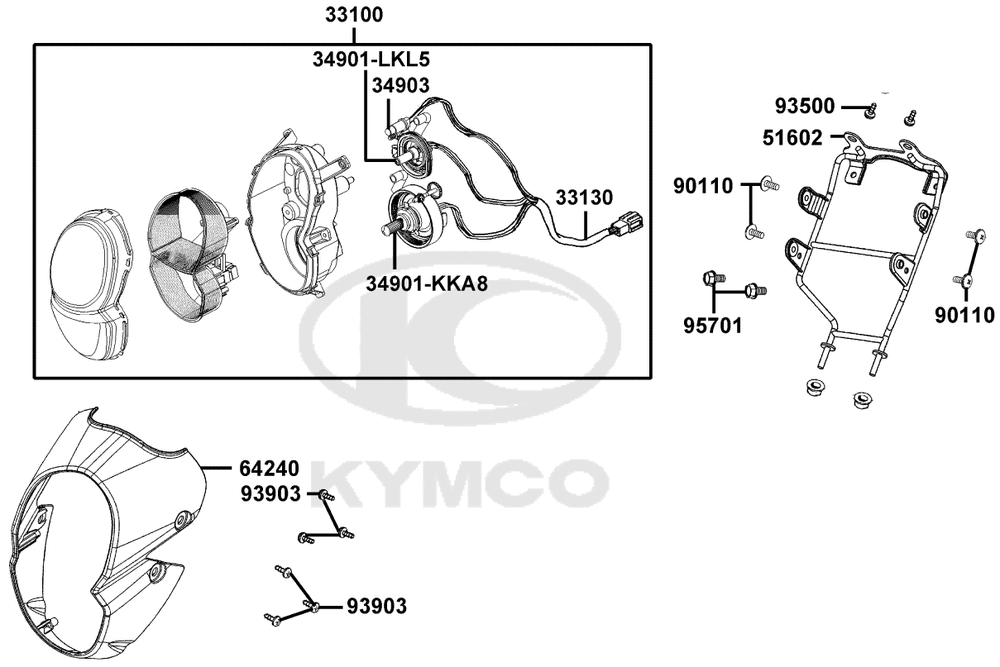 33100
34901-LKL5
34903
33130
34901-KKA8
93500
51602
90110
95701
90110
64240
93903
93903
KYMCO