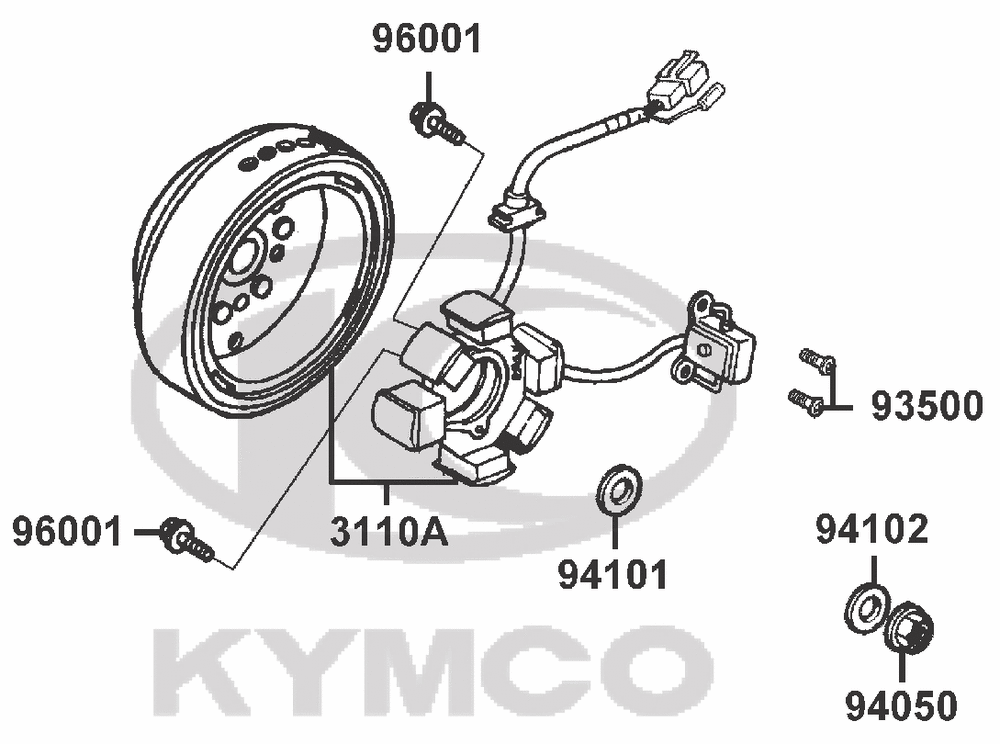 96001

93500

96001

3110A

94101

94102

94050

KYMCO