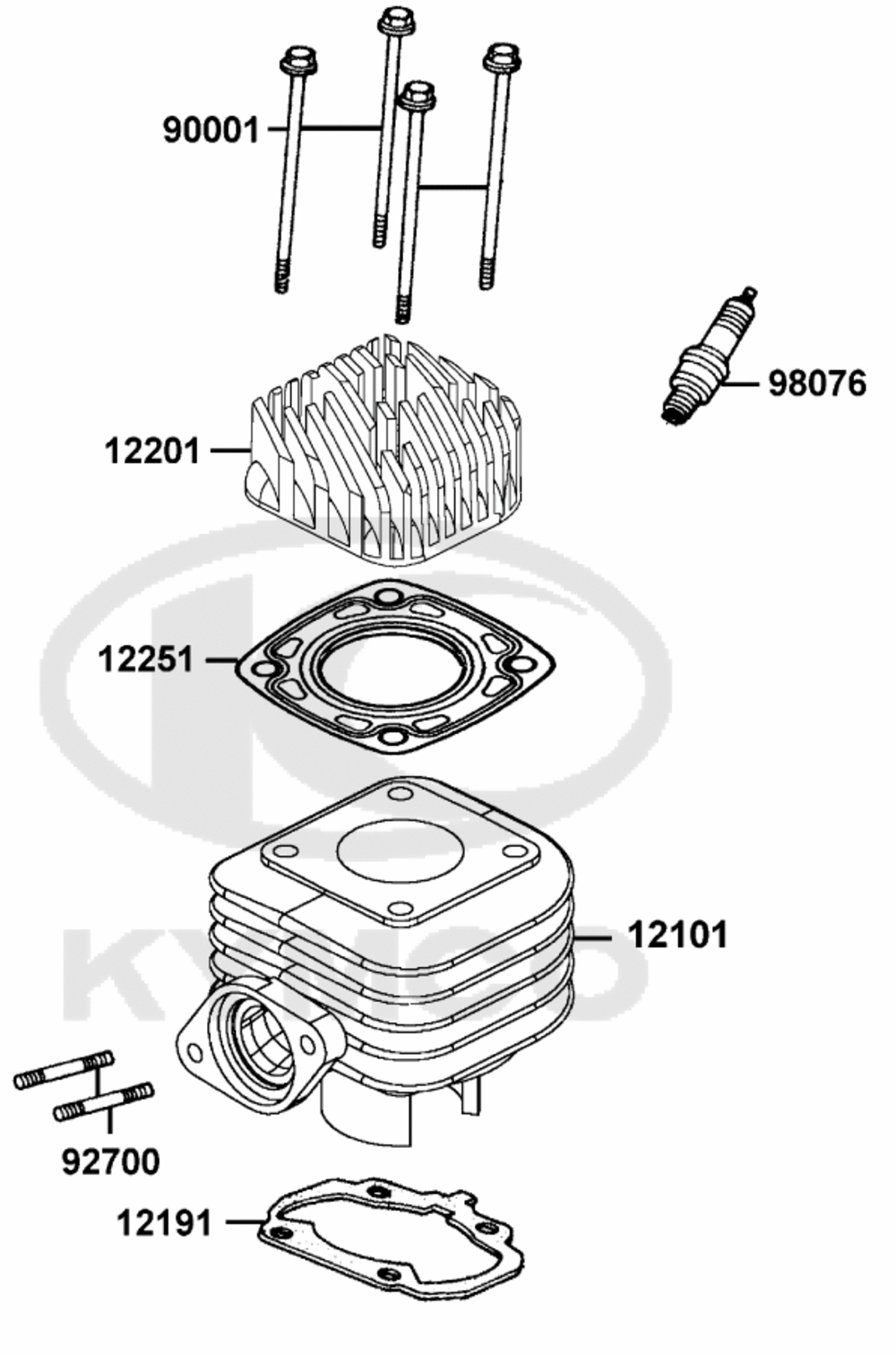 90001

98076

12201

12251

12101

KYMCO

92700

12191