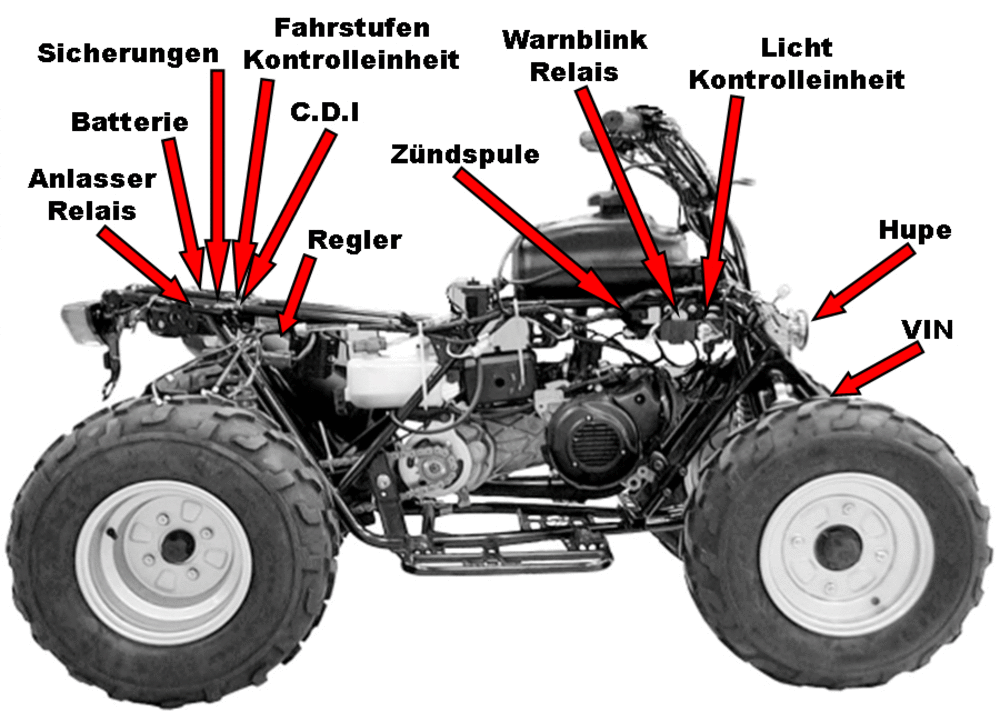 Sicherungen

Fahrstufen Kontrolleinheit

Batterie

C.D.I

Anlasser Relais

Regler

Zündspule

Warnblink Relais

Licht Kontrolleinheit

Hupe

VIN