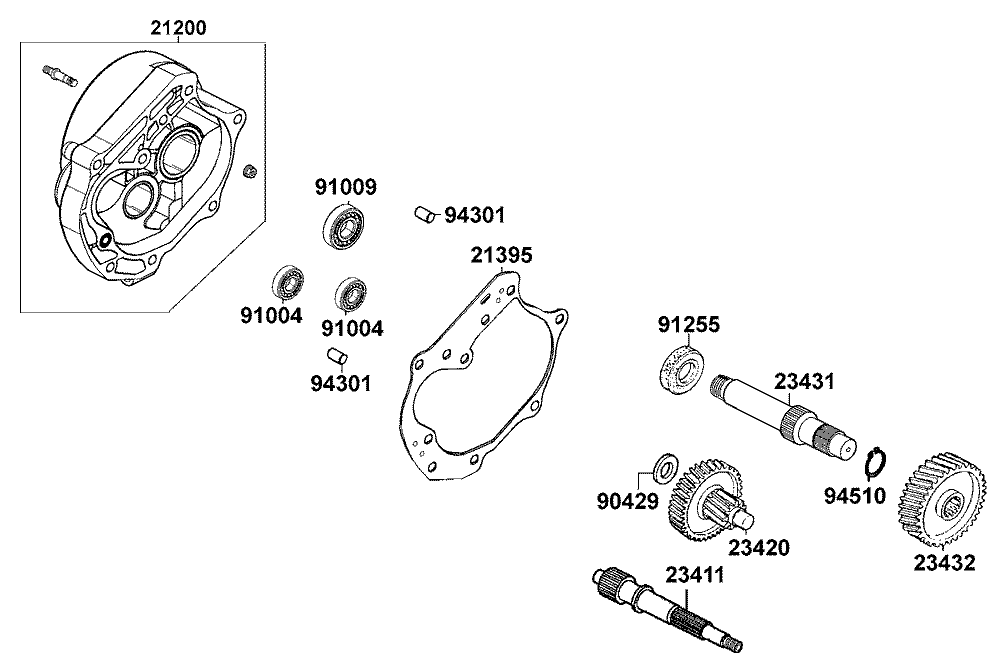 21200

91009

94301

21395

91004

91004

94301

91255

23431

90429

94510

23420

23432

23411