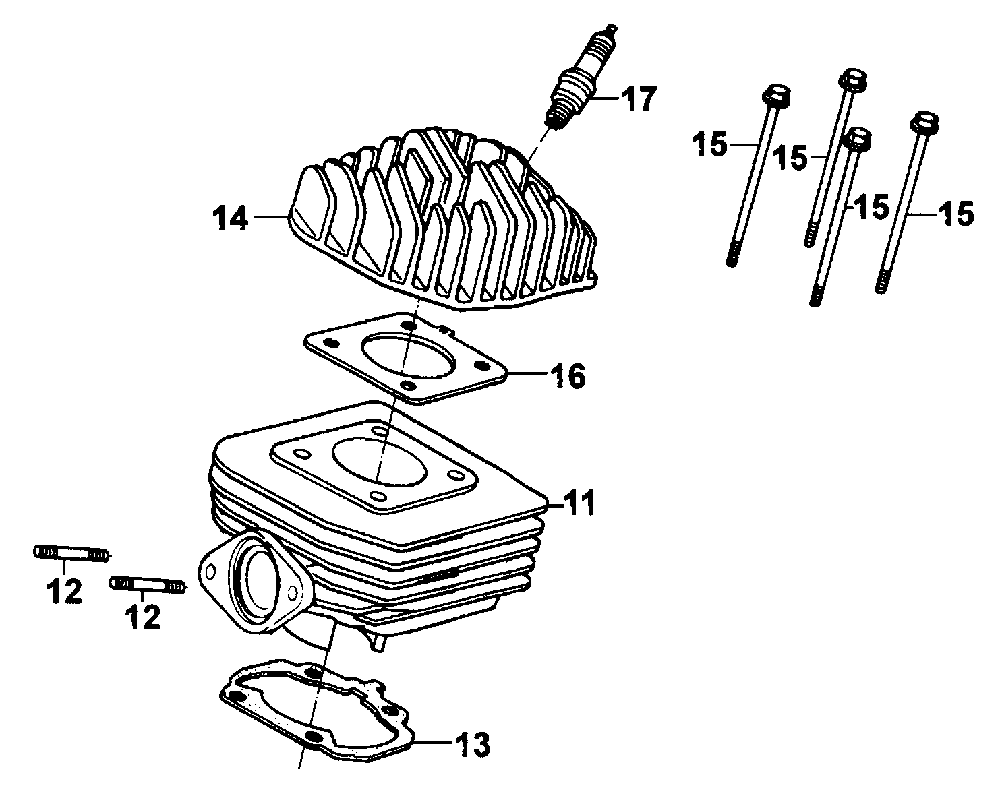 17
15
15
15
15
14
16
11
12
12
13