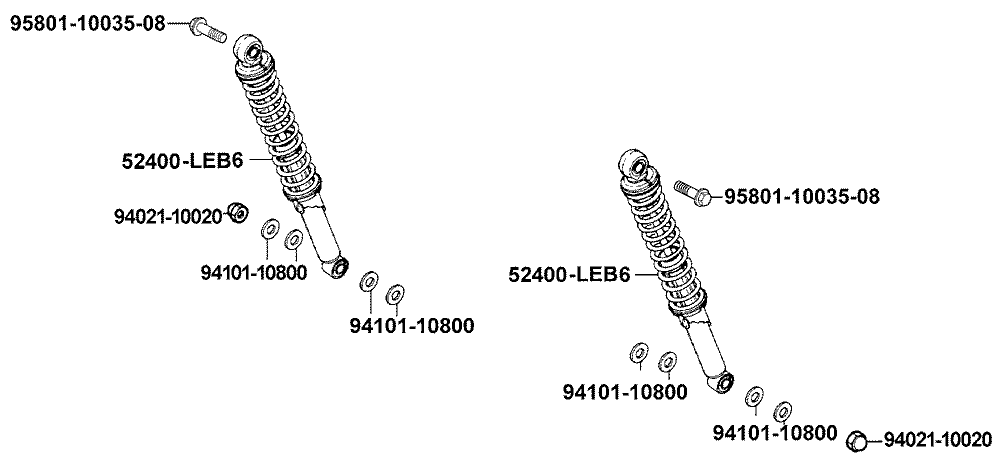 95801-10035-08

52400-LEB6

94021-10020

94101-10800

94101-10800

95801-10035-08

52400-LEB6

94101-10800

94101-10800

94021-10020