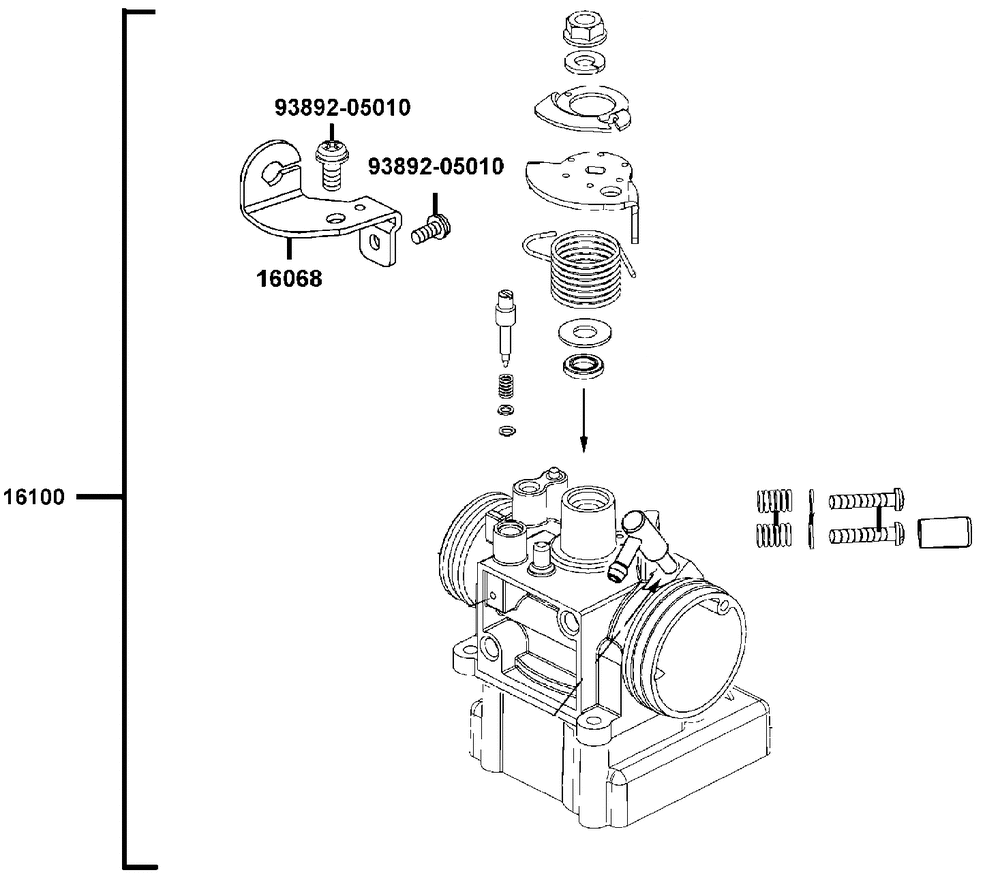 93892-05010

93892-05010

16068

16100