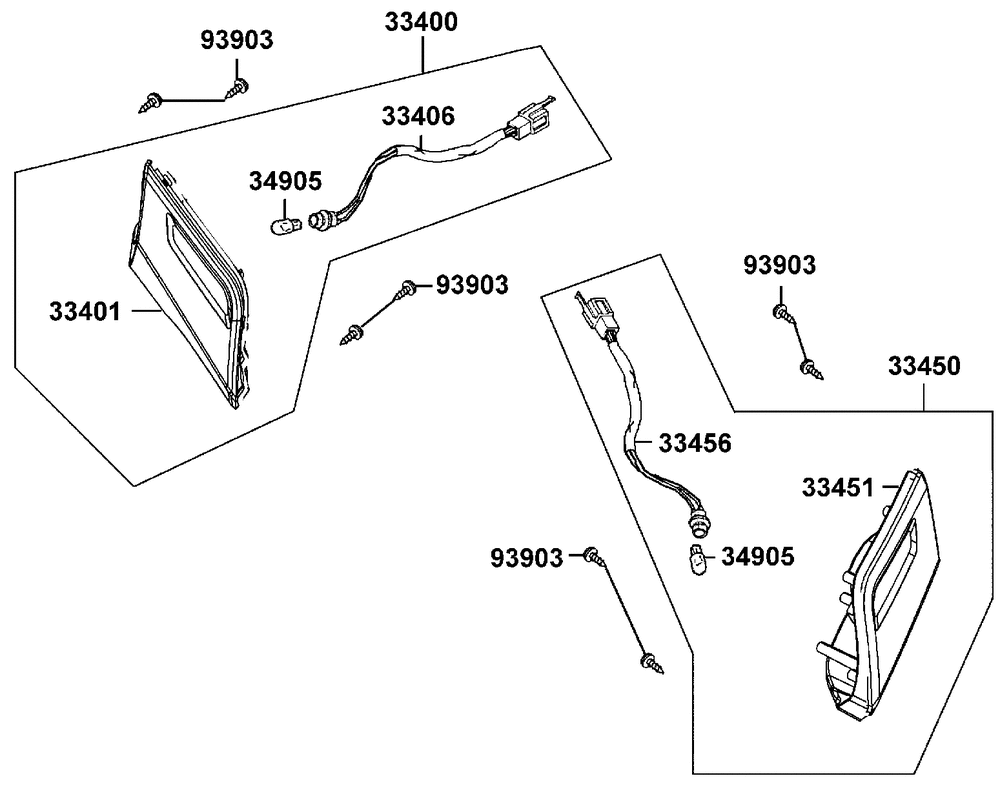 93903
33400
33406
34905
33401
93903
93903
33450
33456
33451
93903
34905