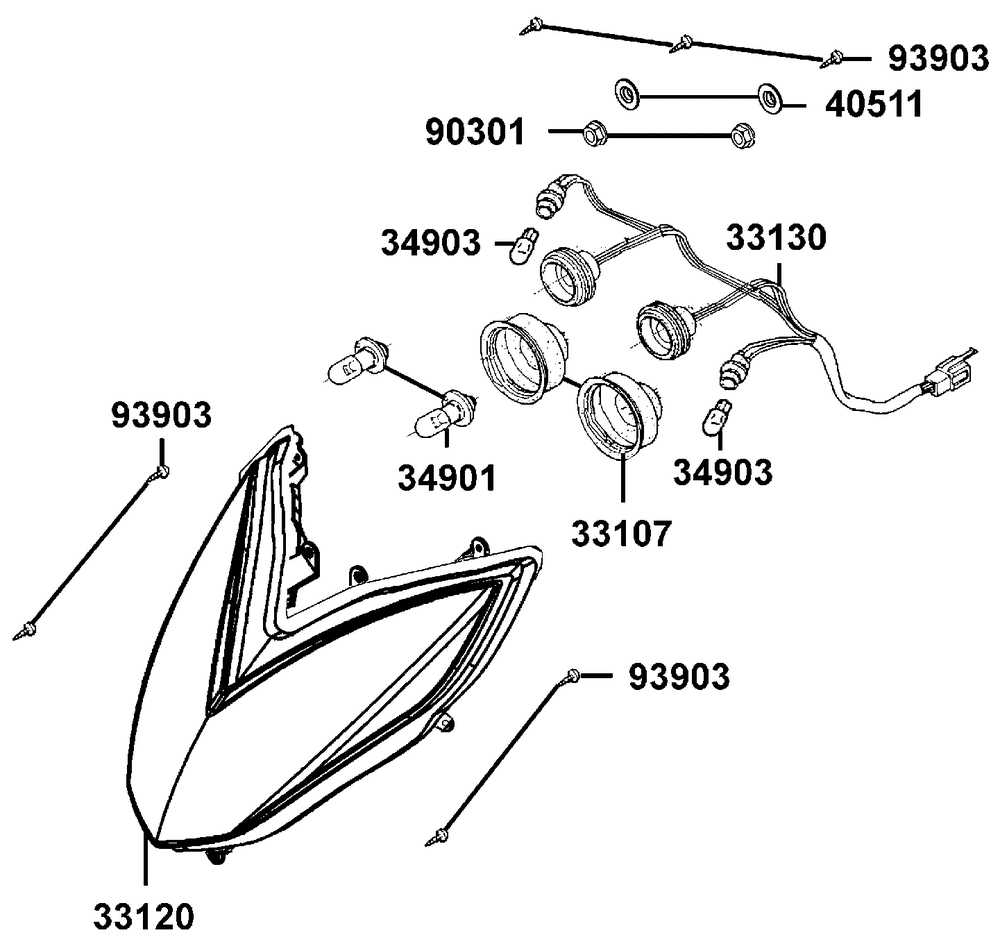 93903
40511
90301
34903
33130
93903
34901
34903
33107
93903
33120