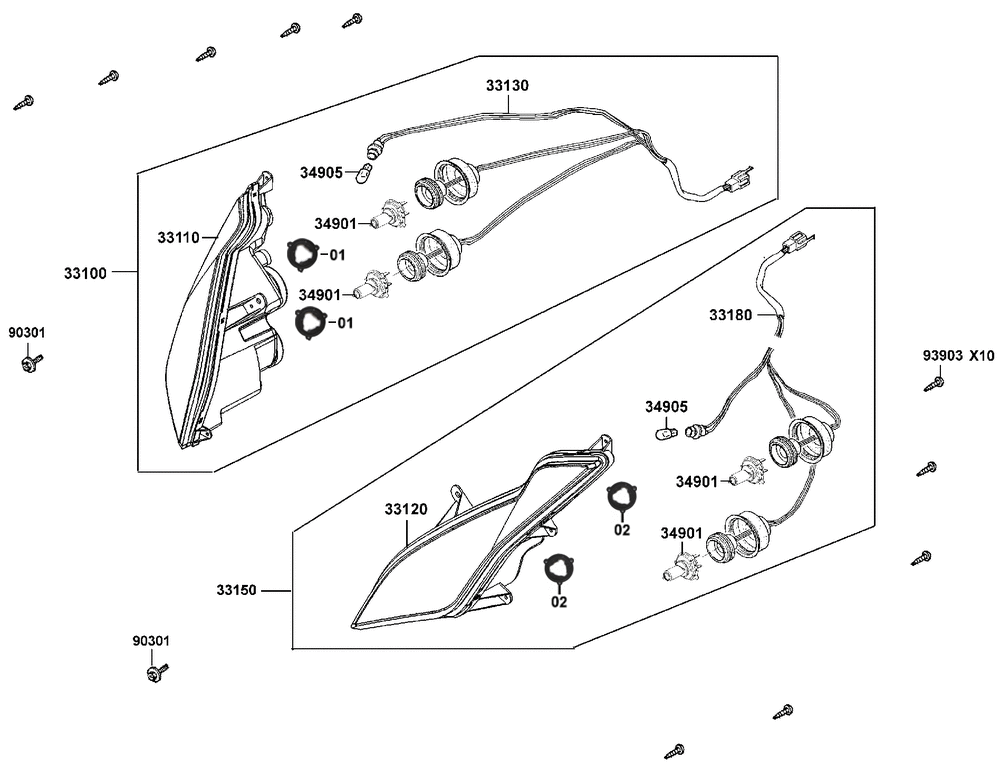 33130
34905
34901
33110
01
33100
34901
01
90301
33180
93903 X10
34905
34901
33120
02
34901
33150
02
90301