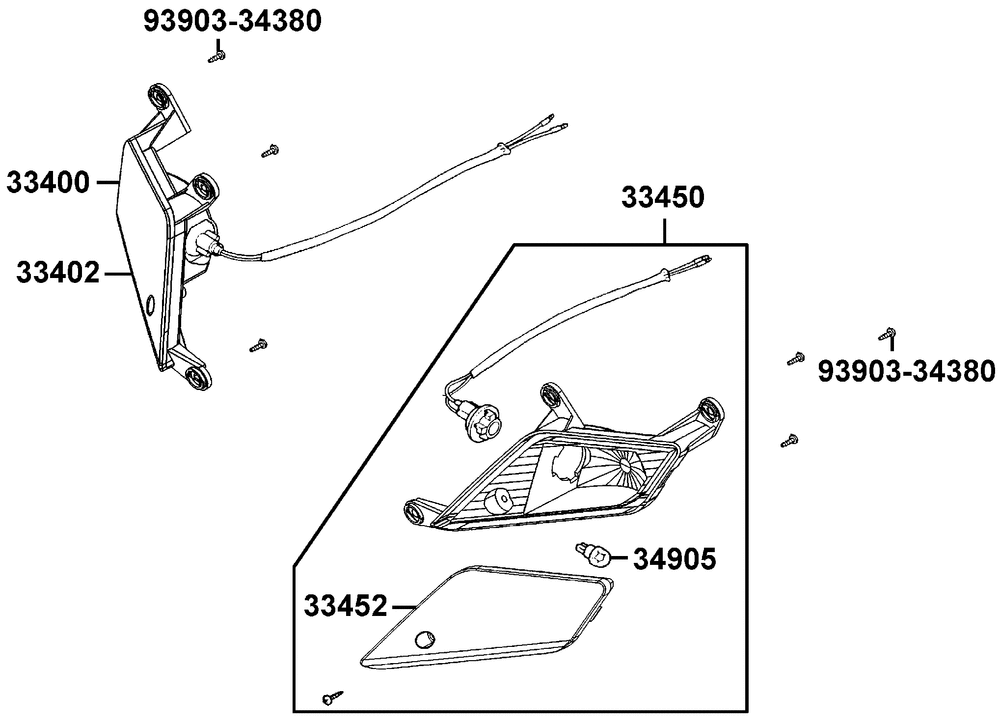 93903-34380

33400

33402

33450

93903-34380

34905

33452