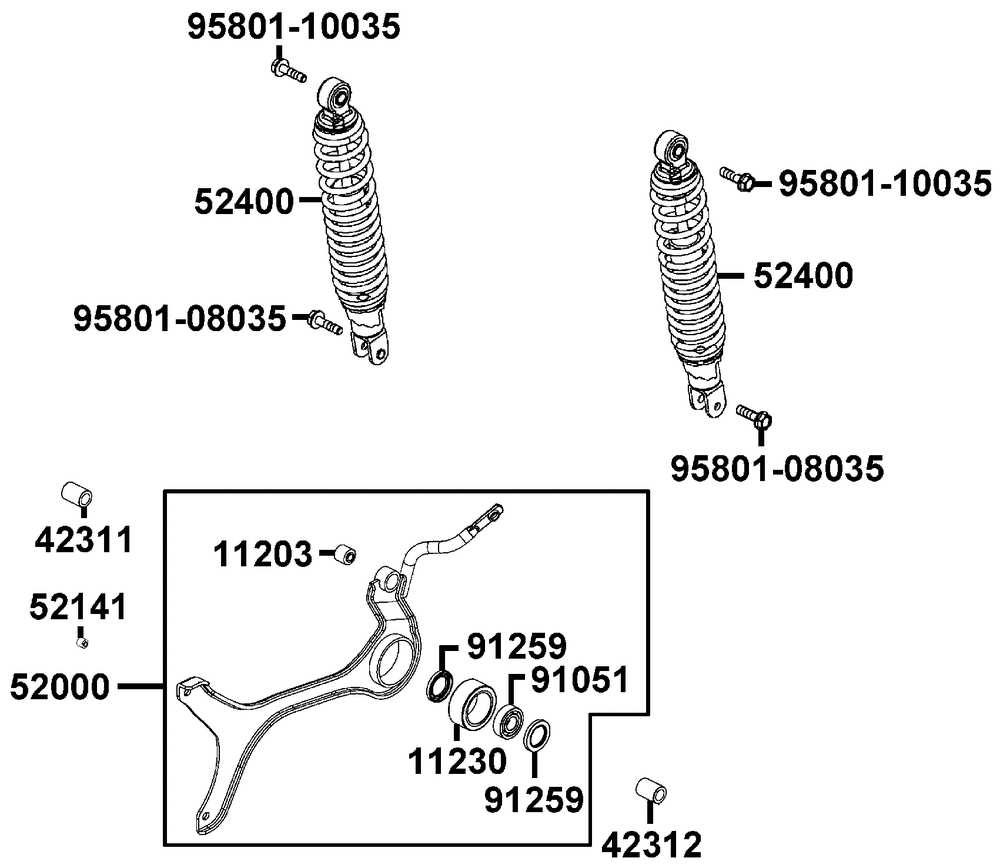 95801-10035
52400
95801-08035
95801-10035
52400
95801-08035
42311
52141
52000
11203
91259
91051
11230
91259
42312