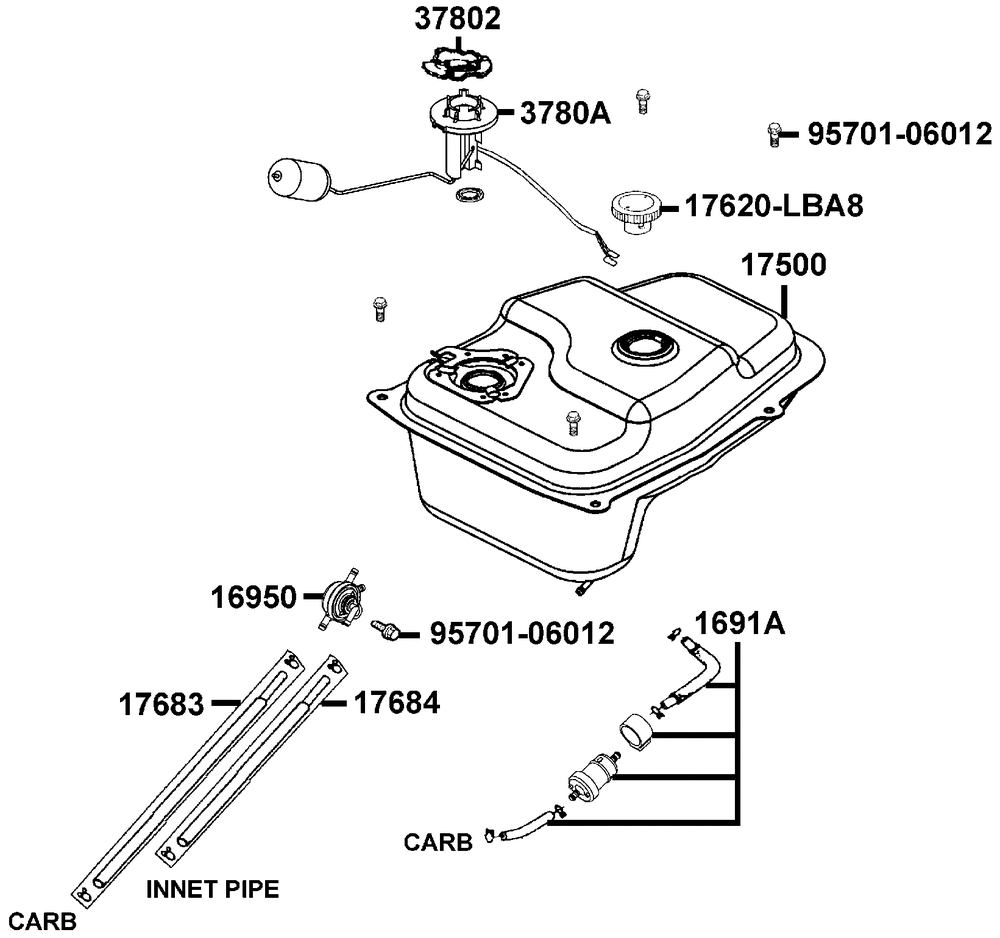 37802
3780A
95701-06012
17620-LBA8
17500
16950
95701-06012
1691A
17683
17684
CARB
INNET PIPE
CARB