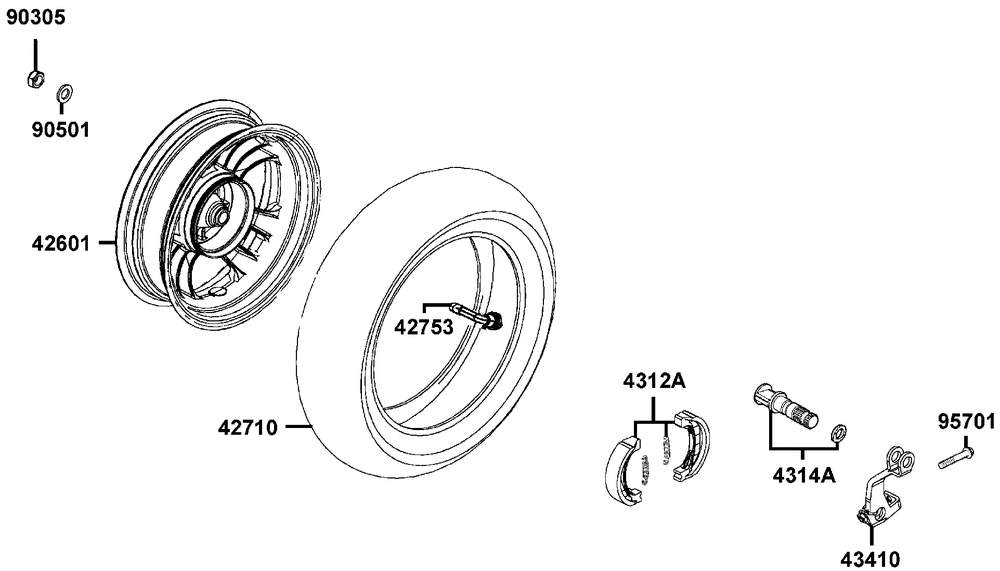 90305

90501

42601

42753

42710

4312A

4314A

95701

43410