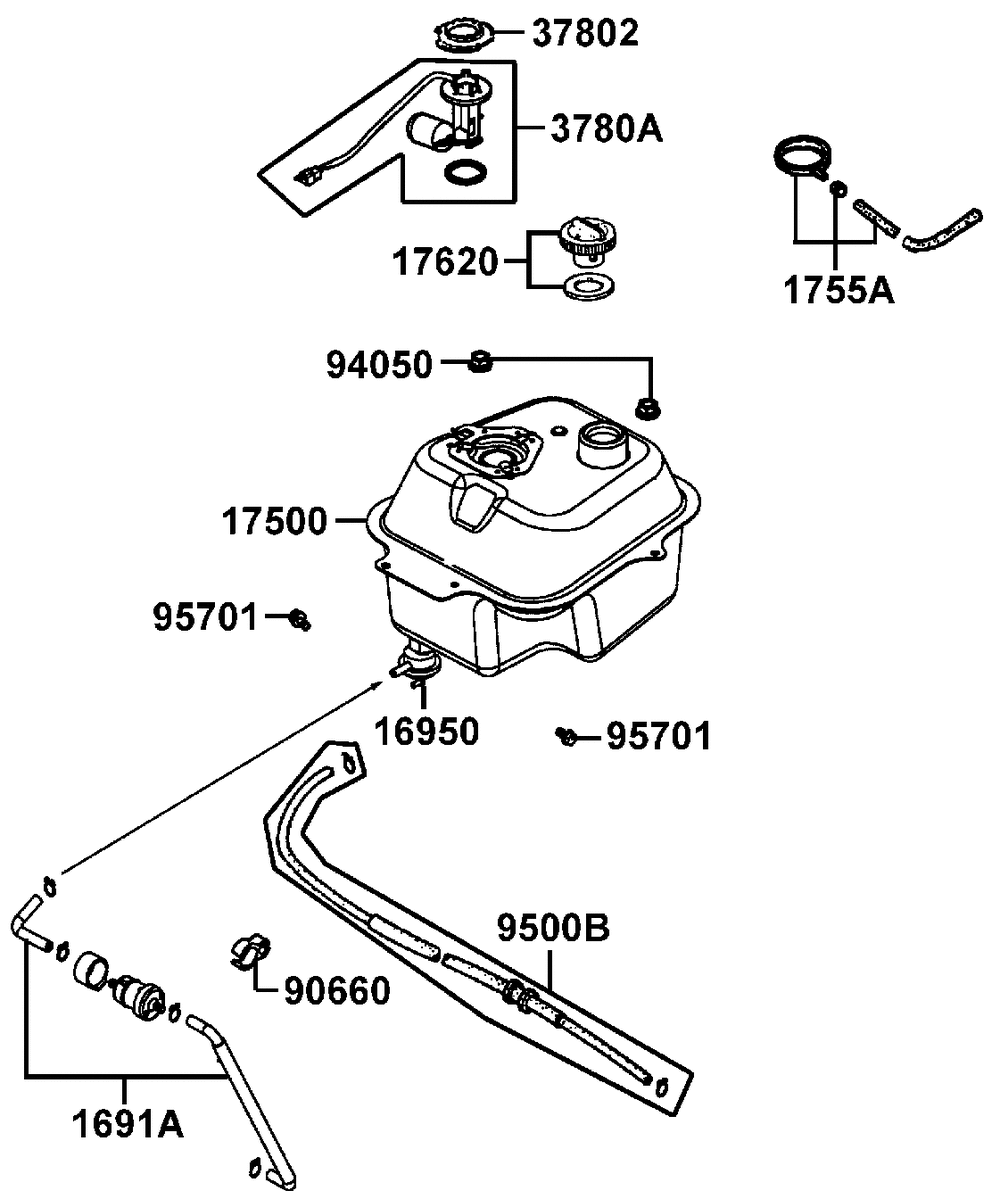 37802
3780A
17620
1755A
94050
17500
95701
16950
95701
9500B
90660
1691A