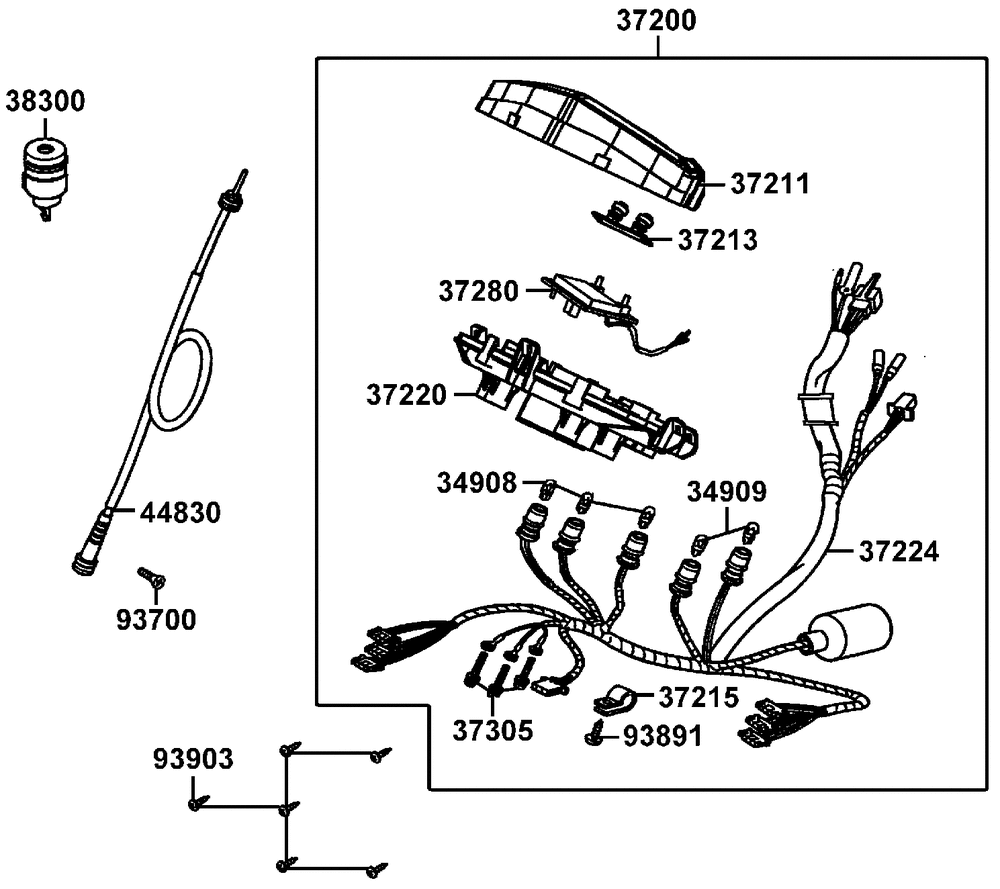 37200
38300
37211
37213
37280
37220
34908
34909
44830
37224
93700
37215
37305
93891
93903