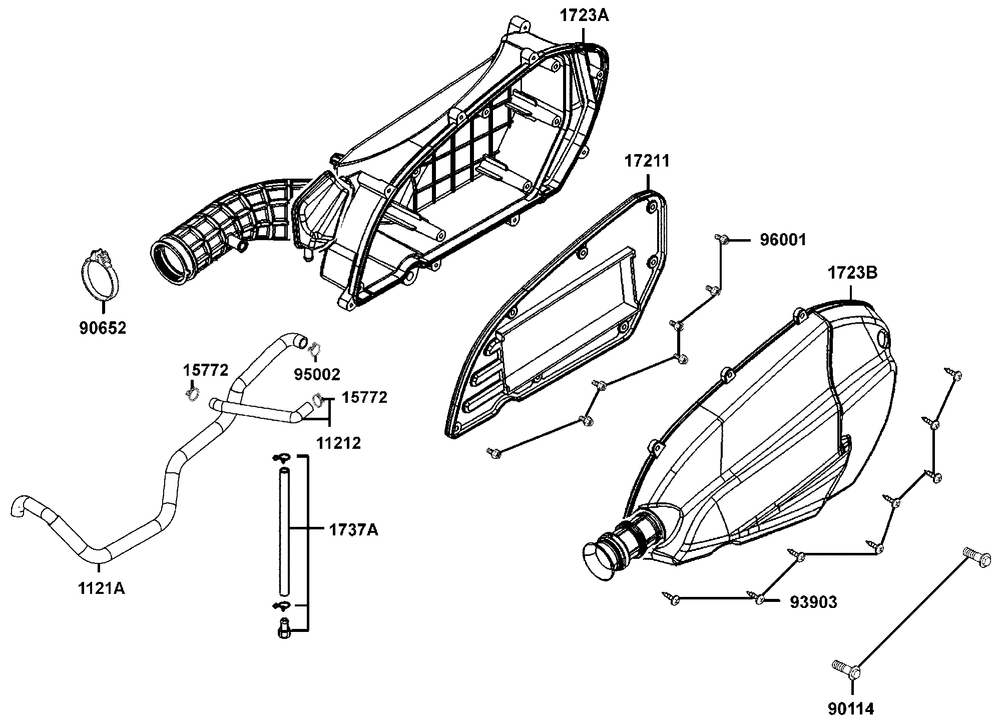 1723A

17211

96001

1723B

90652

15772

95002

15772

11212

1737A

1121A

93903

90114