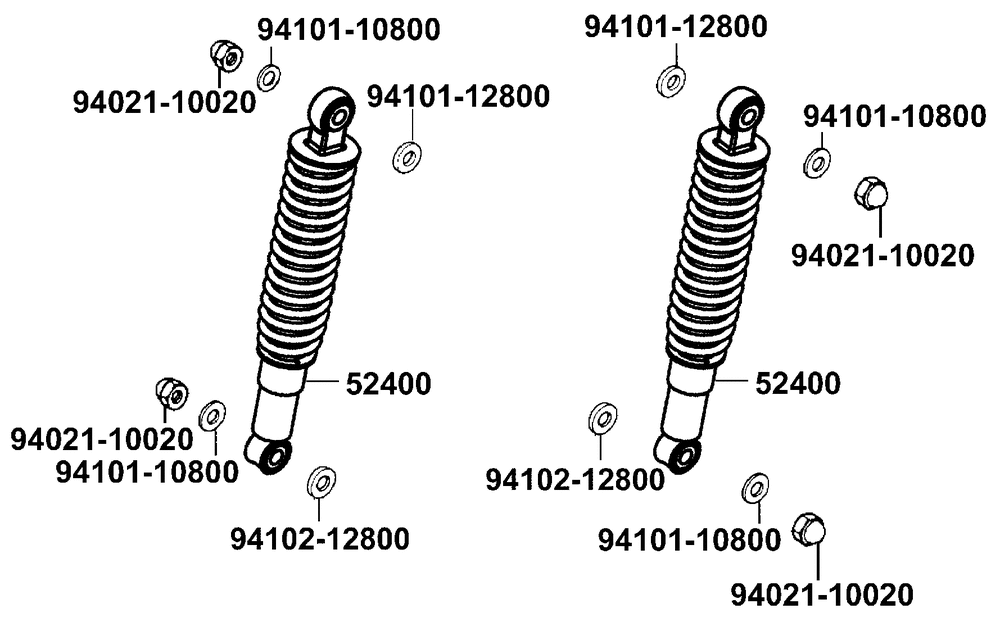 94101-10800
94021-10020
94101-12800
52400
94021-10020
94101-10800
94102-12800

94101-12800
94101-10800
94021-10020
52400
94102-12800
94101-10800
94021-10020