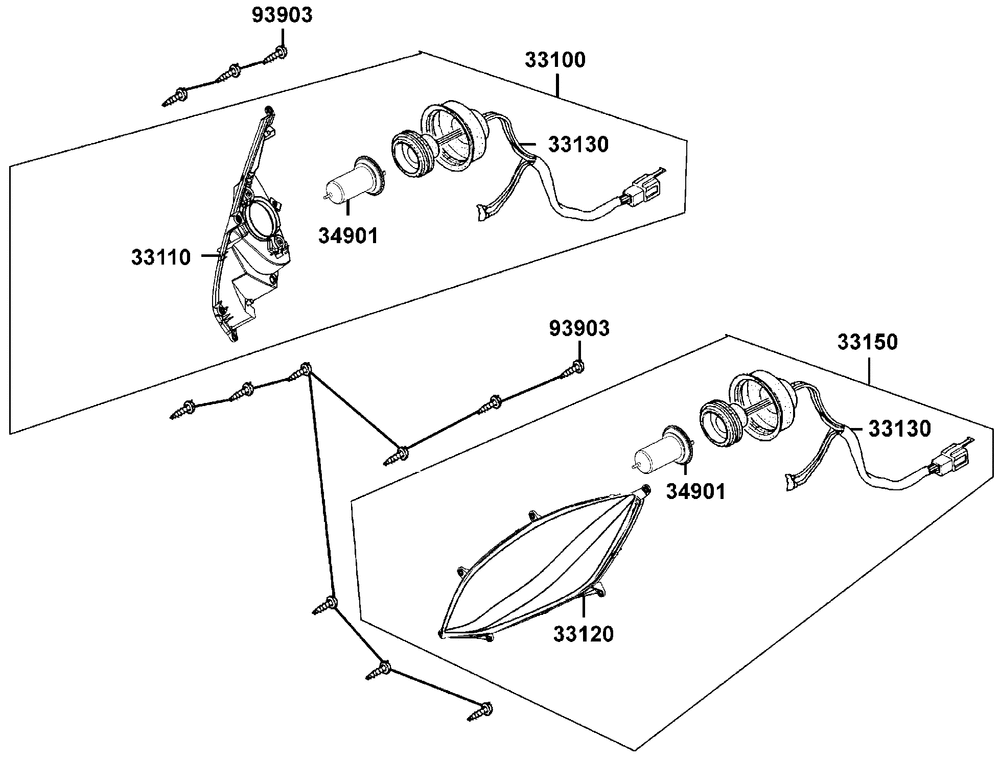 93903
33100
33130
34901
33110
93903
33150
33130
34901
33120