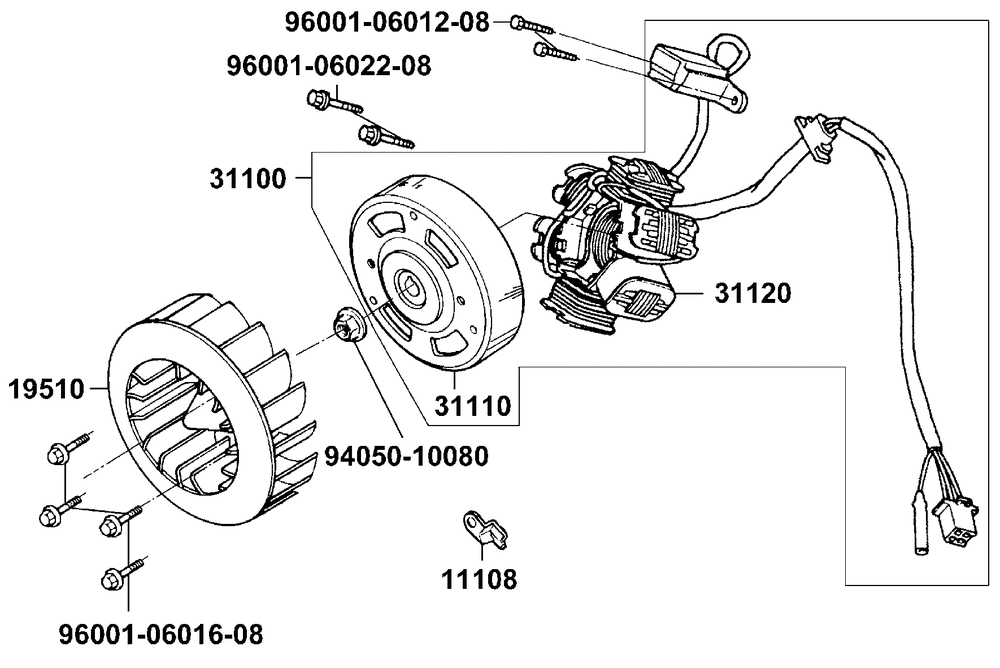 96001-06012-08
96001-06022-08
31100
31120
19510
31110
94050-10080
11108
96001-06016-08