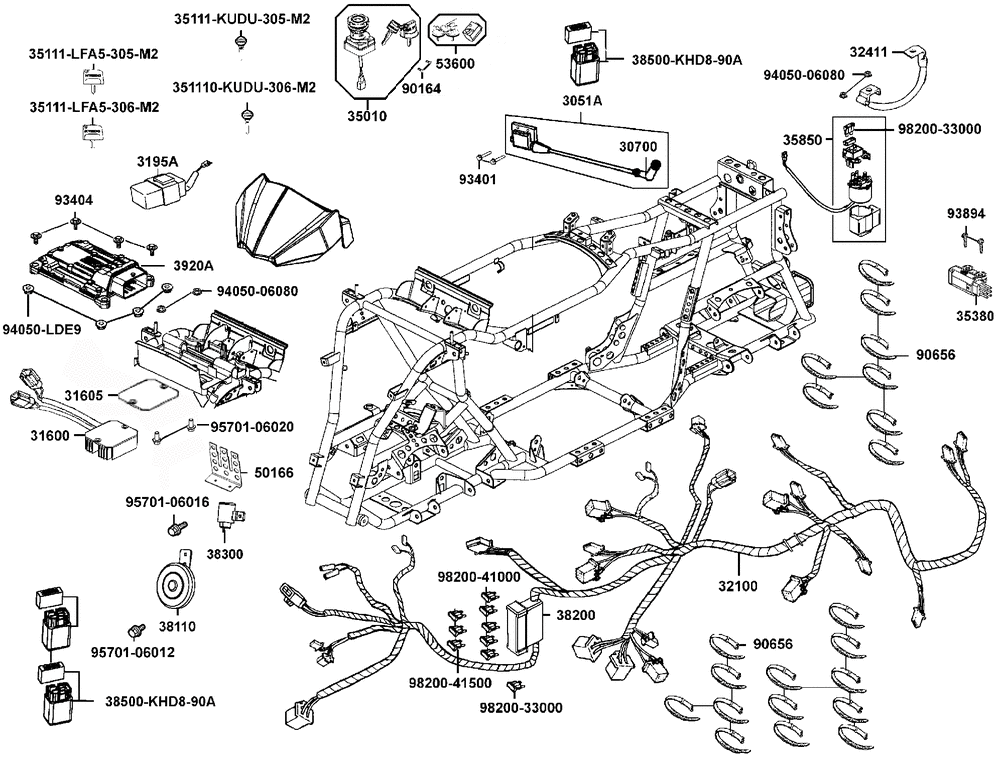 35111-KUDU-305-M2
35111-LFA5-305-M2
351110-KUDU-306-M2
35111-LFA5-306-M2
53600
90164
35010
38500-KHD8-90A
3051A
32411
94050-06080
98200-33000
35850
30700
93401
3195A
93404
3920A
94050-06080
94050-LDE9
93894
35380
90656
31605
31600
95701-06020
50166
95701-06016
38300
38110
95701-06012
38500-KHD8-90A
98200-41000
38200
98200-41500
98200-33000
32100
90656