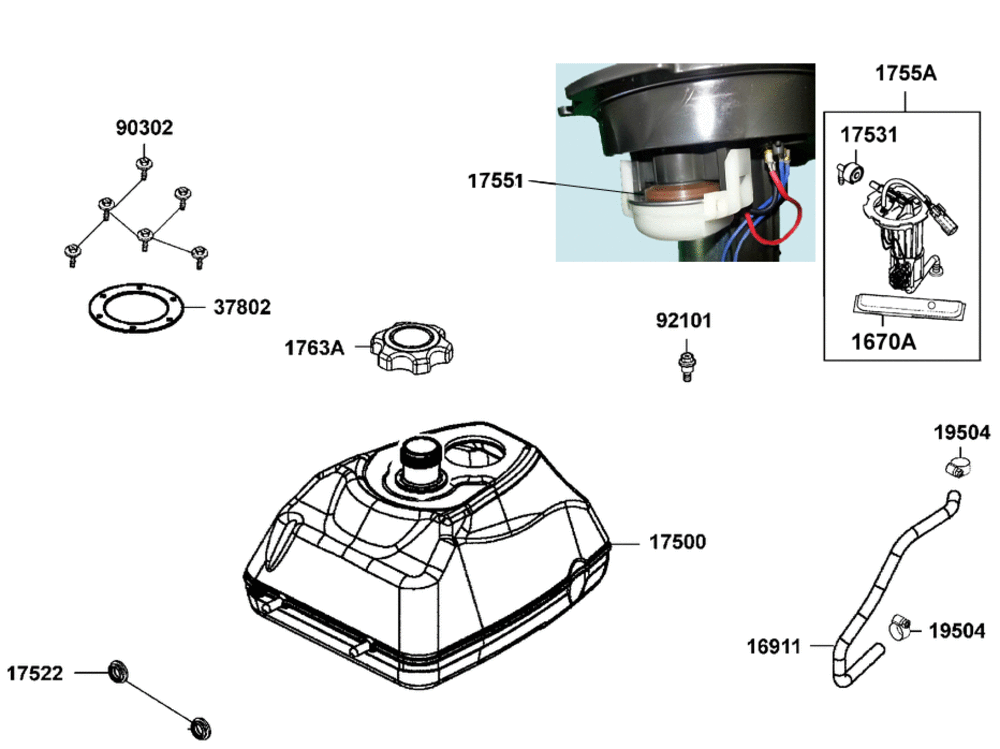 90302
37802
1763A
17551
1755A
17531
1670A
92101
19504
17500
19504
16911
17522