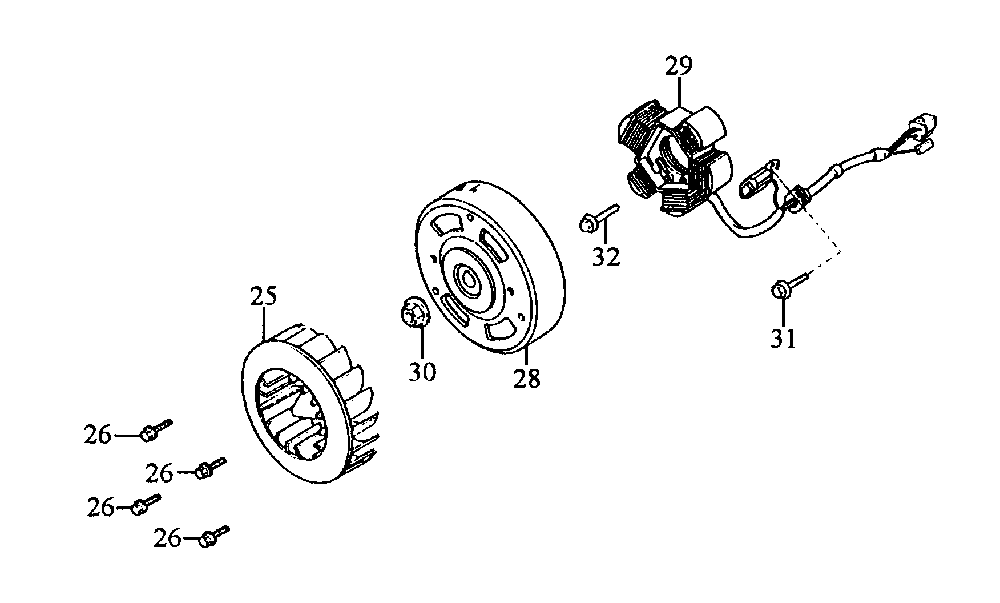 29
32
31
25
30
28
26
26
26
26