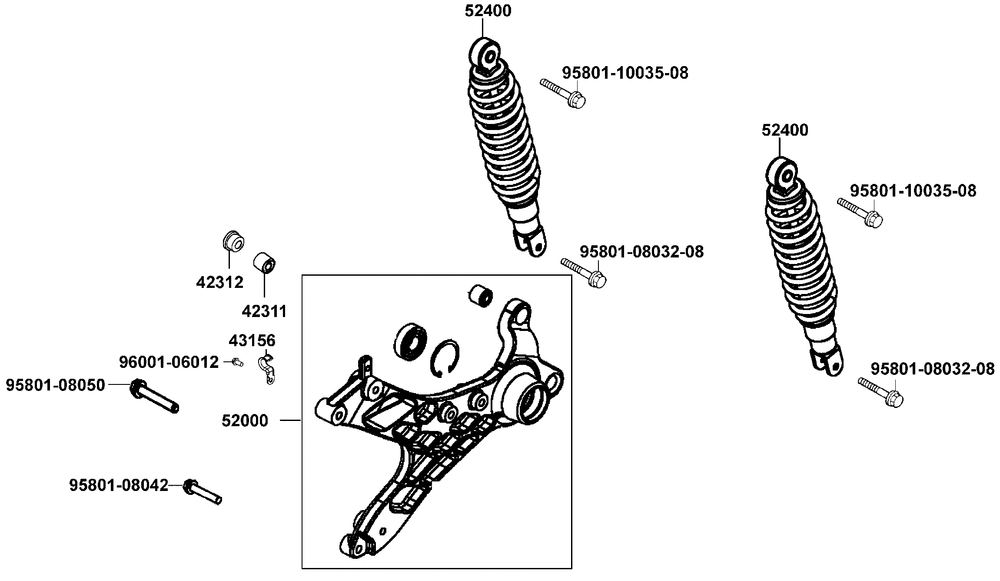 52400
95801-10035-08
52400
95801-10035-08
95801-08032-08
42312
42311
43156
96001-06012
95801-08050
52000
95801-08032-08
95801-08042