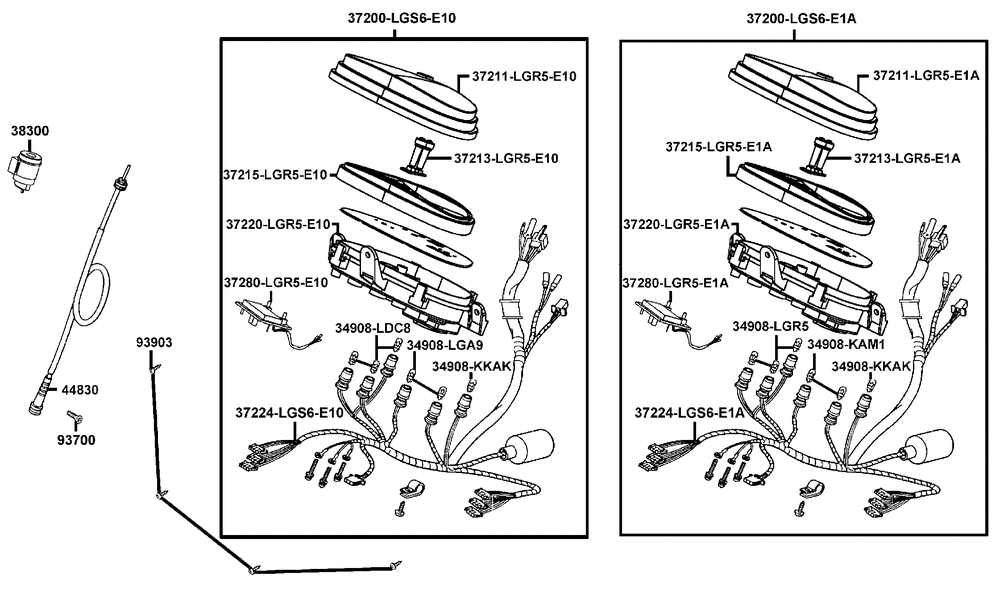 38300

44830

93700

93903

37200-LGS6-E10

37211-LGR5-E10

37213-LGR5-E10

37215-LGR5-E10

37220-LGR5-E10

37280-LGR5-E10

34908-LDC8

34908-LGA9

34908-KKAK

37224-LGS6-E10

37200-LGS6-E1A

37211-LGR5-E1A

37215-LGR5-E1A

37213-LGR5-E1A

37220-LGR5-E1A

37280-LGR5-E1A

34908-LGR5

34908-KAM1

34908-KKAK

37224-LGS6-E1A