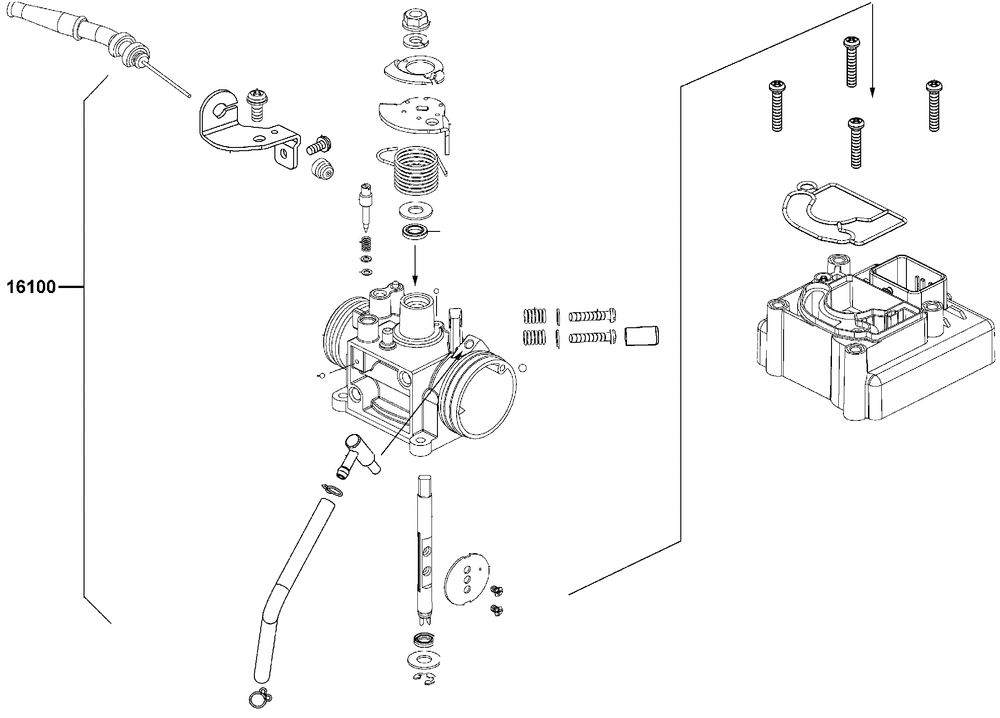 16100