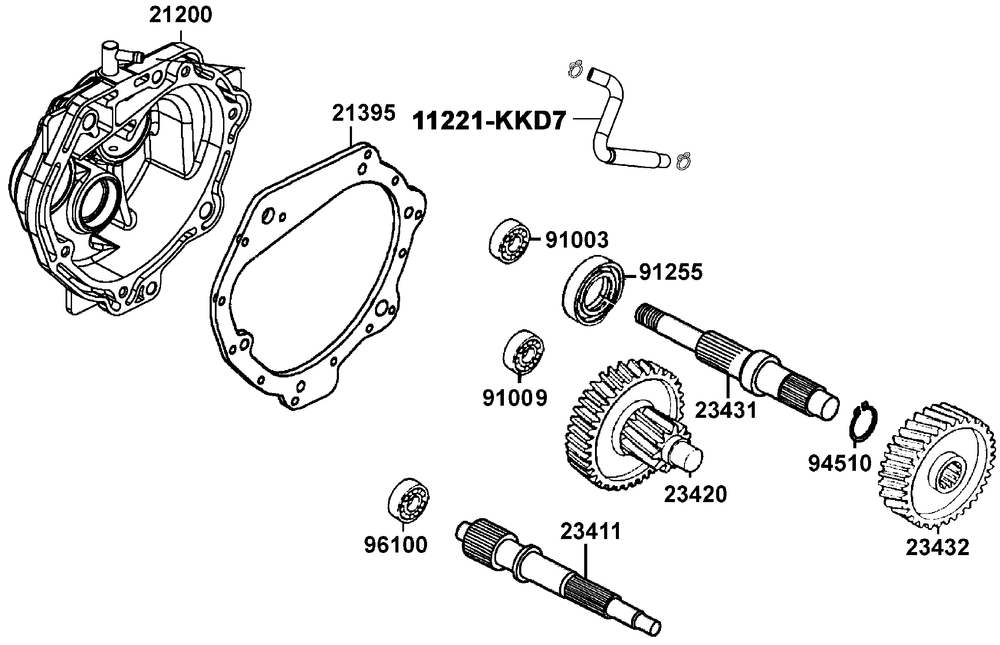 21200
21395
11221-KKD7
91003
91255
91009
23431
94510
23420
23432
96100
23411