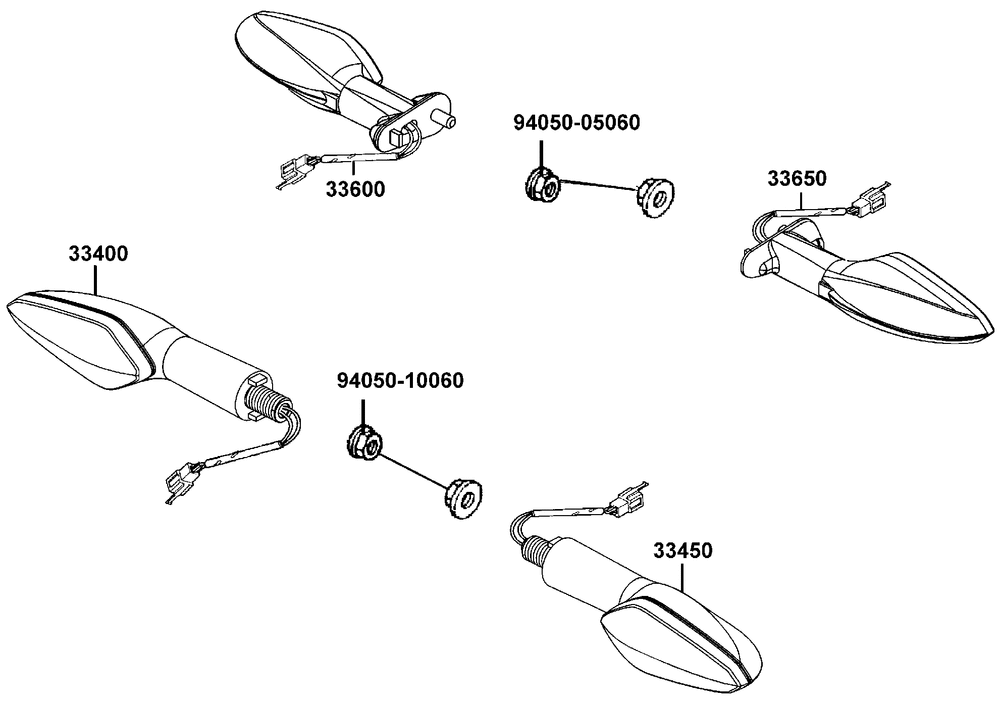 94050-05060

33600

33650

33400

94050-10060

33450