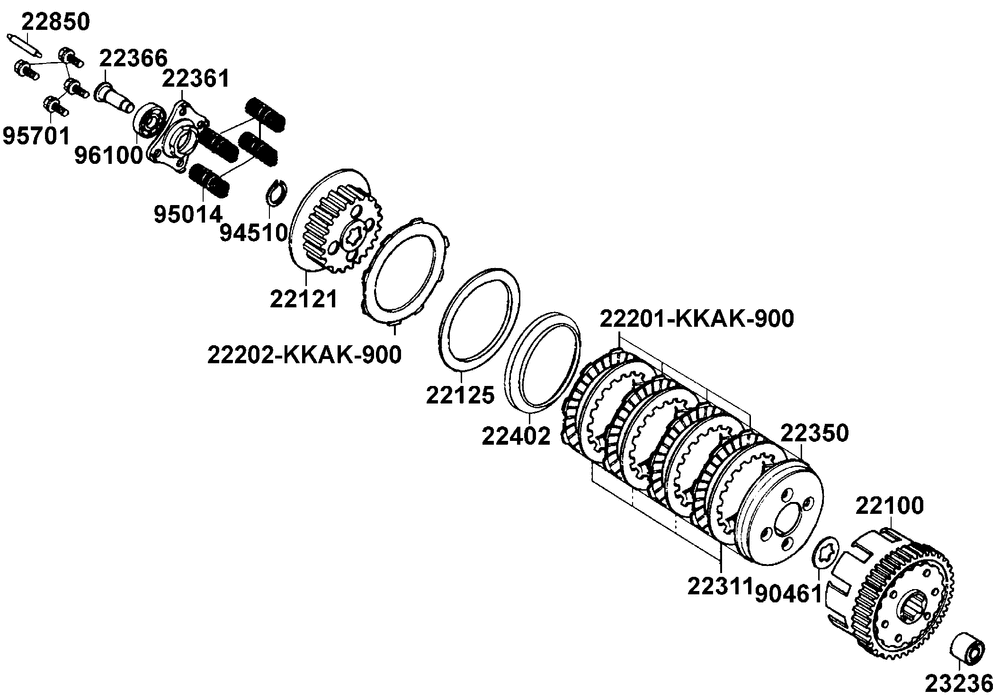 22850
22366
22361
95701
96100
95014
94510
22121
22202-KKAK-900
22125
22402
22201-KKAK-900
22350
22100
22311
90461
23236