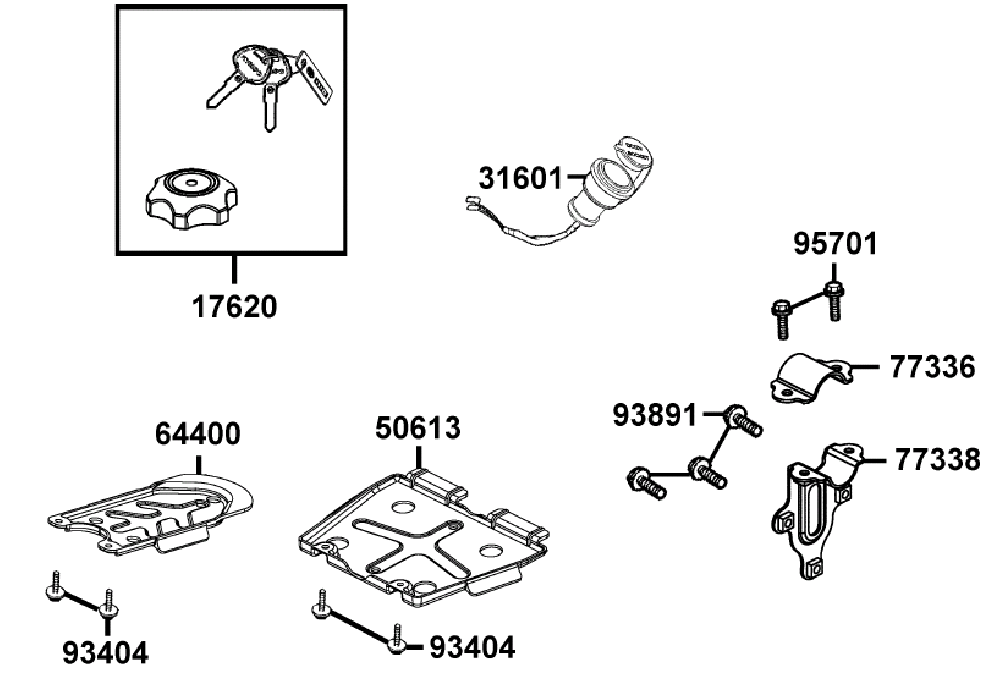 17620

31601

95701

77336

93891

77338

64400

50613

93404

93404