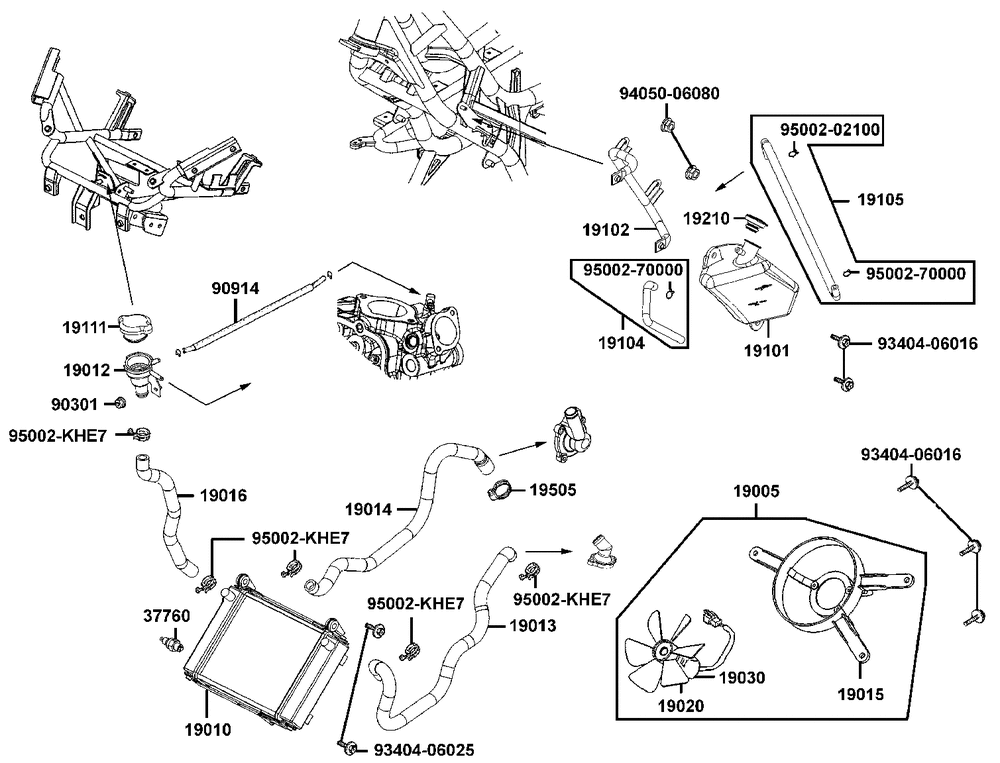 94050-06080
95002-02100
19105
19210
19102
95002-70000
95002-70000
19104
19101
93404-06016
90914
19111
19012
90301
95002-KHE7
19016
19014
19505
93404-06016
19005
95002-KHE7
95002-KHE7
95002-KHE7
19013
37760
19030
19020
19015
19010
93404-06025