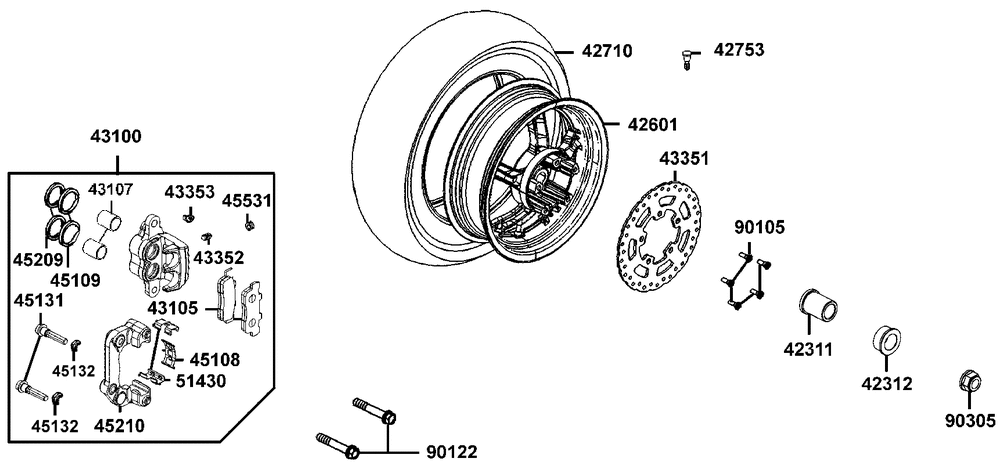 43100
43107
43353
45531
45209
45109
43352
45131
43105
45132
45108
51430
45132
45210
42710
42753
42601
43351
90105
42311
42312
90305
90122