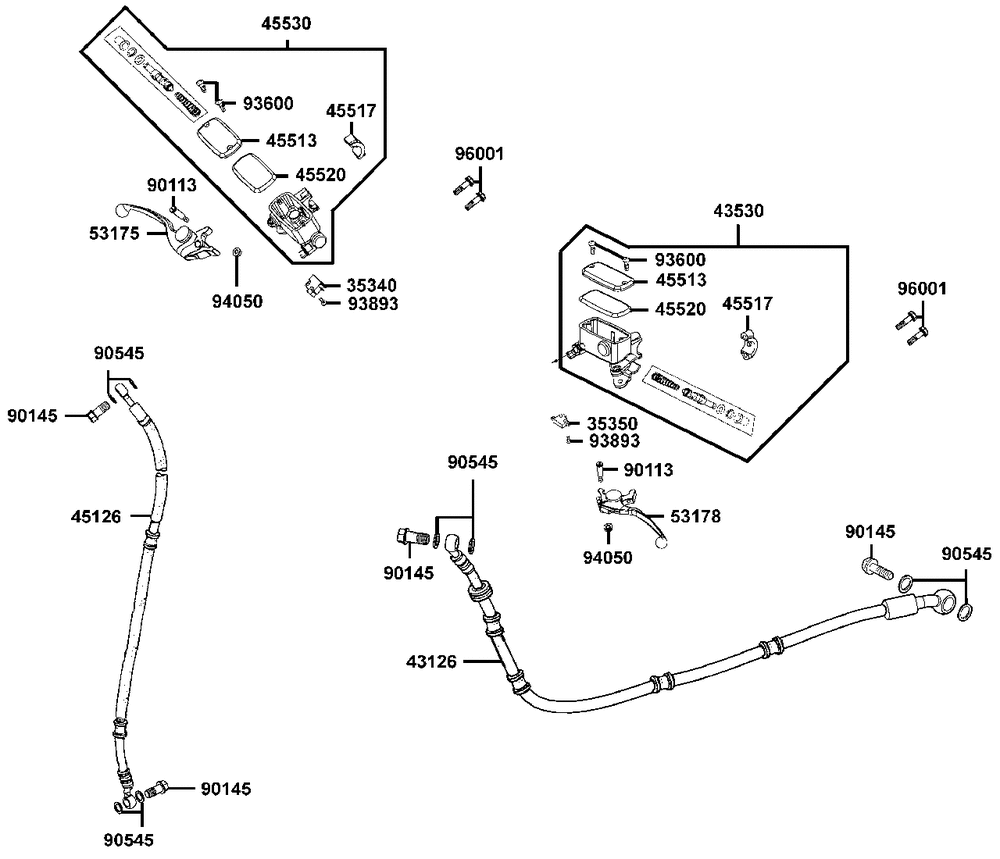 45530
93600
45517
45513
45520
90113
53175
94050
35340
93893
96001
43530
93600
45513
45520
45517
96001
35350
93893
90113
53178
94050
90545
90145
45126
90145
90545
90545
90145
43126
90145
90545