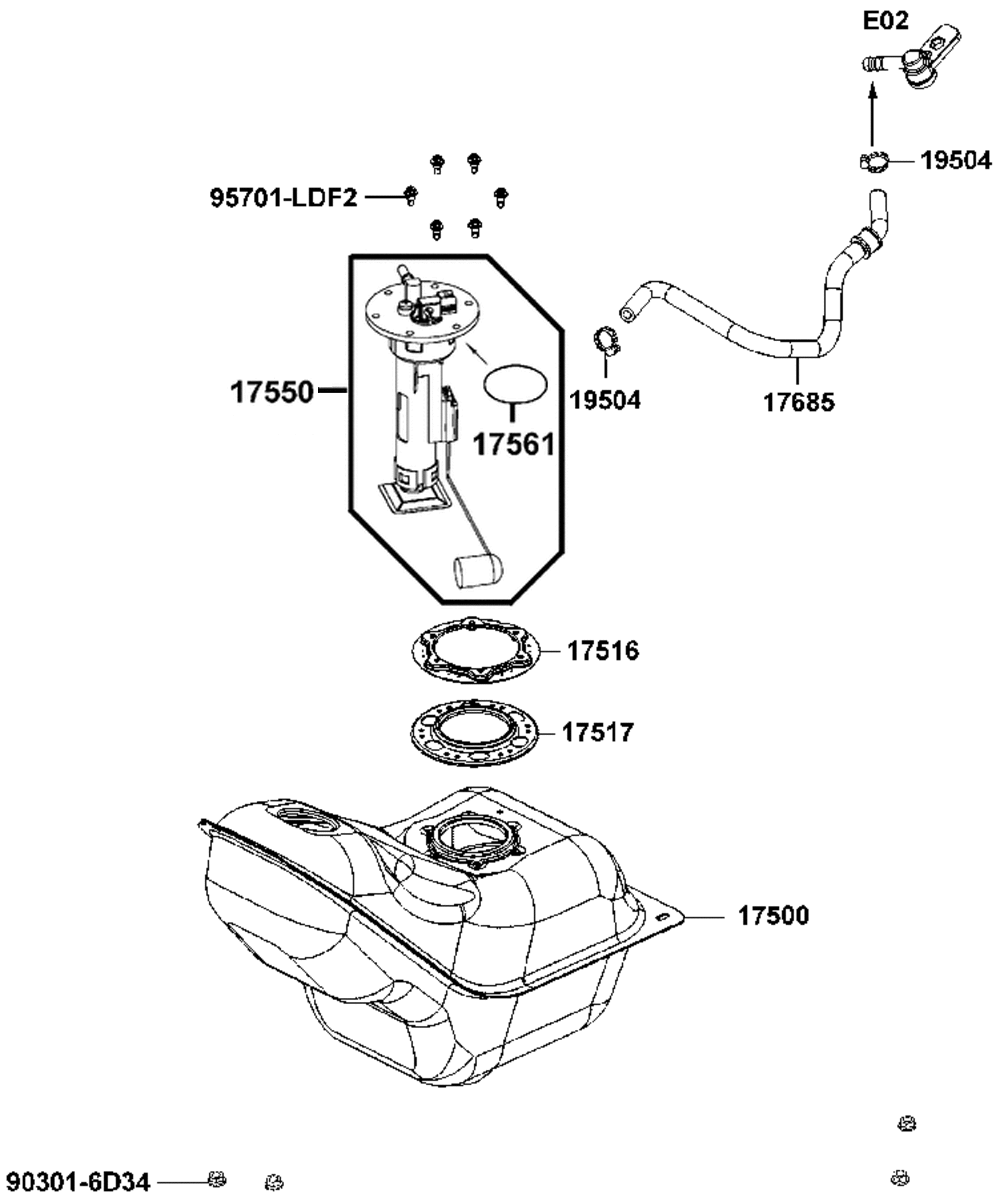 E02
19504
95701-LDF2
17550
17561
19504
17685
17516
17517
17500
90301-6D34