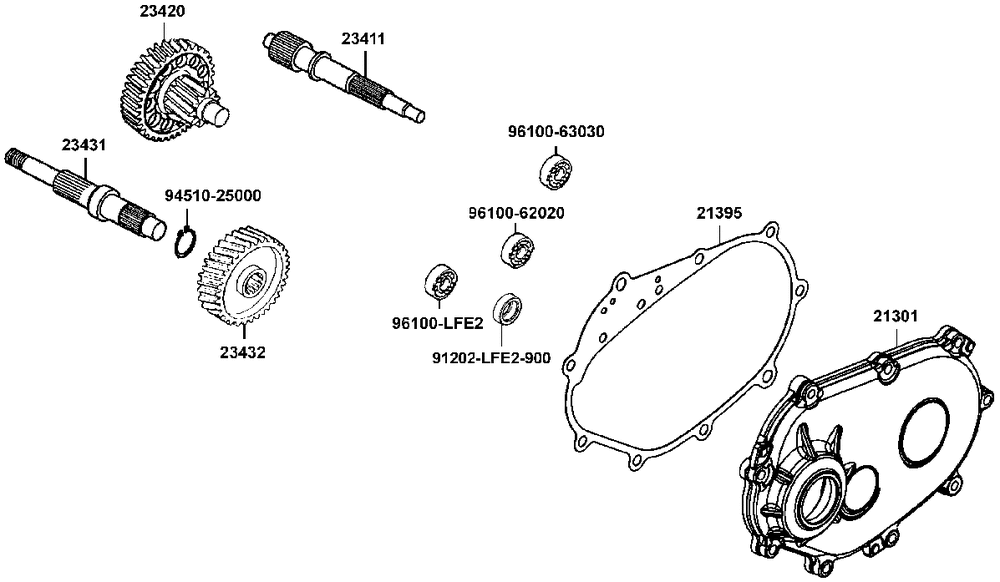 23420
23411
23431
94510-25000
23432
96100-63030
96100-62020
96100-LFE2
91202-LFE2-900
21395
21301