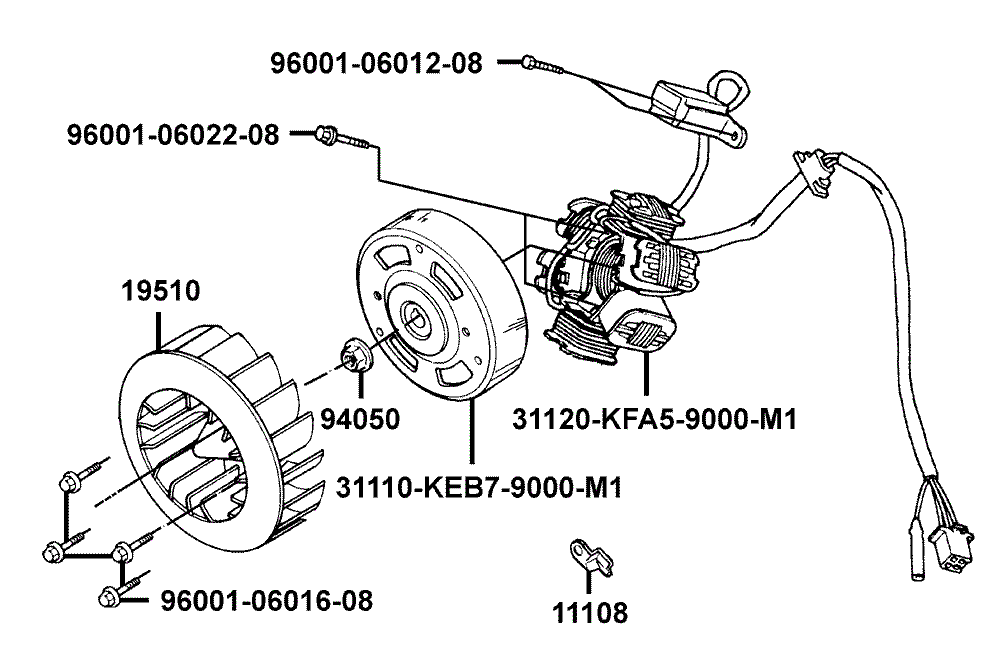 96001-06012-08
96001-06022-08
19510
94050
31120-KFA5-9000-M1
31110-KEB7-9000-M1
96001-06016-08
11108