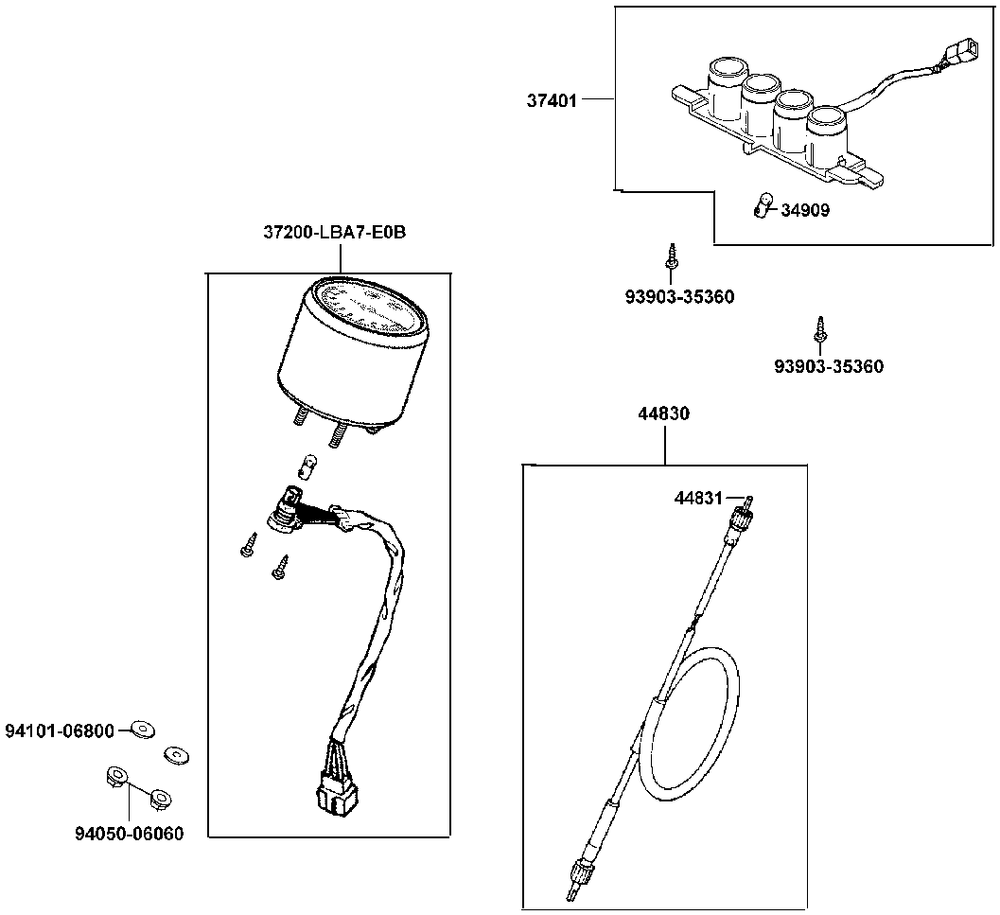 37401

34909

37200-LBA7-E0B

93903-35360

93903-35360

44830

44831

94101-06800

94050-06060