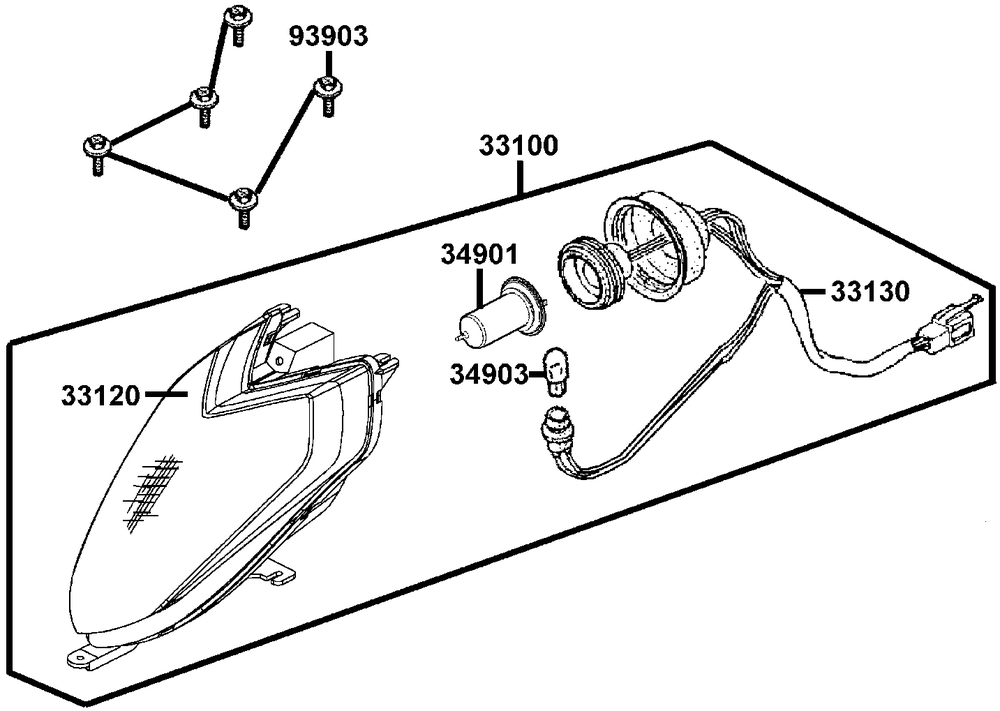 93903

33100

34901

33130

34903

33120