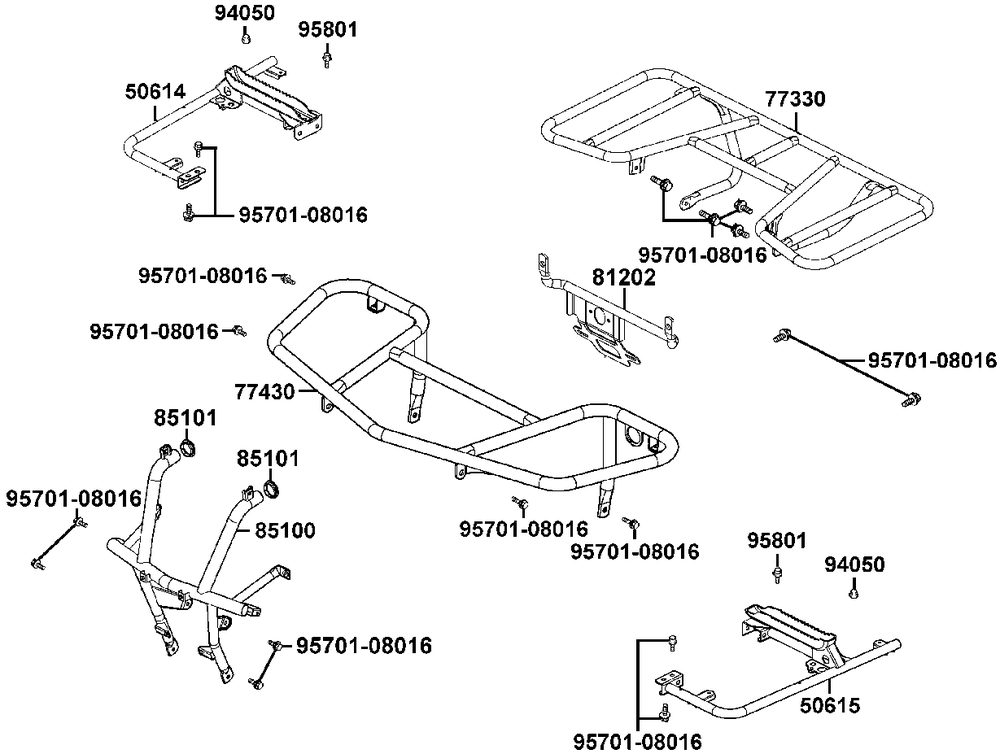 94050
95801
50614
95701-08016
77330
95701-08016
95701-08016
81202
95701-08016
95701-08016
77430
85101
85101
95701-08016
85100
95701-08016
95701-08016
95801
94050
95701-08016
50615
95701-08016