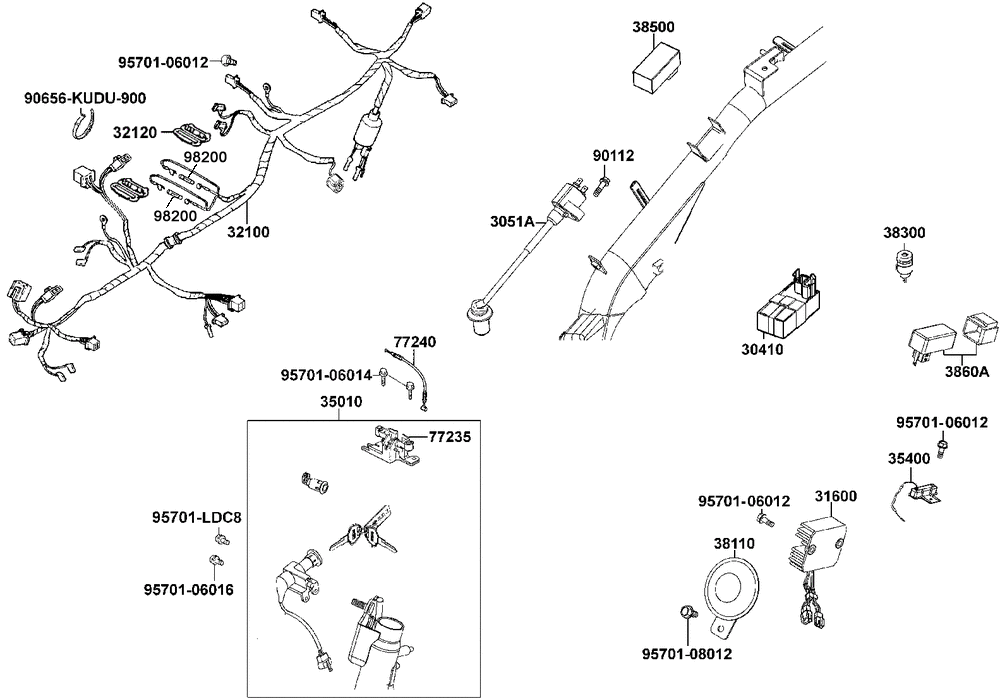 95701-06012
90656-KUDU-900
32120
98200
98200
32100
38500
90112
3051A
38300
30410
3860A
77240
95701-06014
35010
77235
95701-LDC8
95701-06016
95701-06012
35400
95701-06012
31600
38110
95701-08012