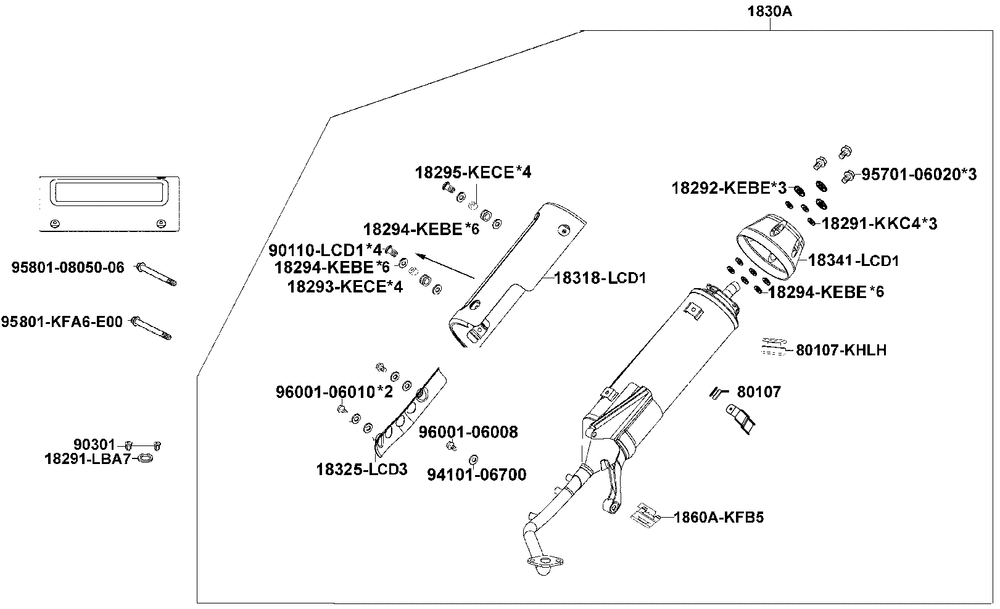 1830A

18295-KECE*4
18294-KEBE*6
90110-LCD1*4
18294-KEBE*6
18293-KECE*4
18318-LCD1

18292-KEBE*3
95701-06020*3
18291-KKC4*3
18341-LCD1
18294-KEBE*6
80107-KHLH
80107

95801-08050-06
95801-KFA6-E00

96001-06010*2
96001-06008
18325-LCD3
94101-06700

90301
18291-LBA7

1860A-KFB5